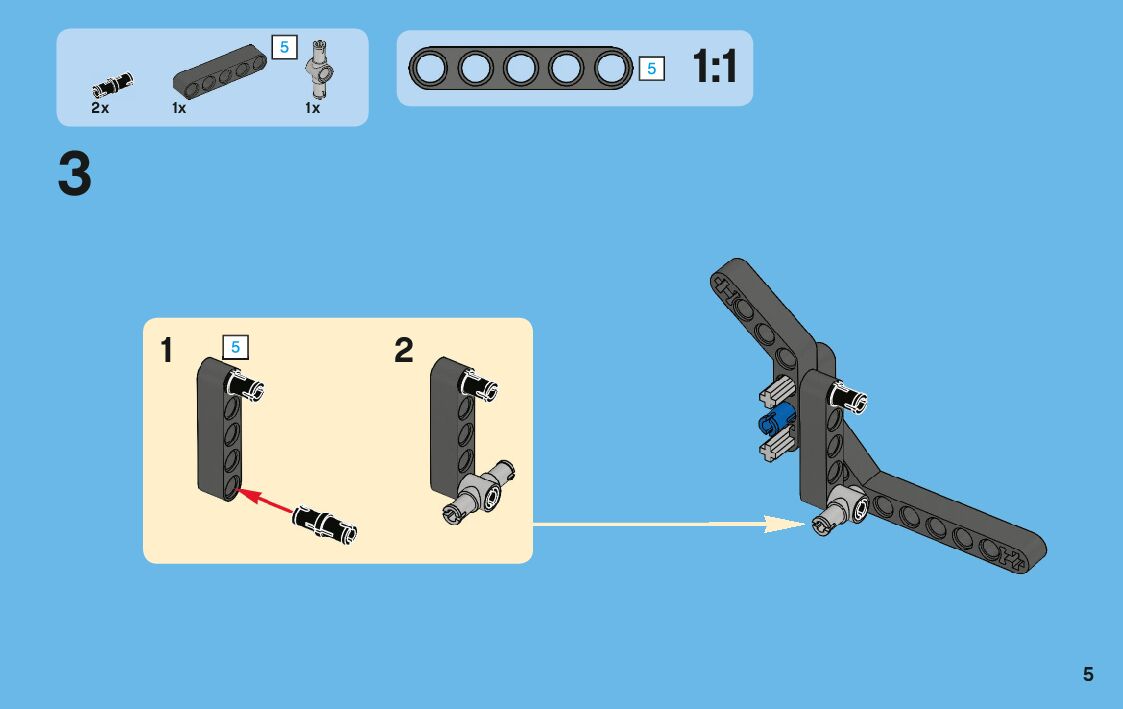 5

2x 1x 1x

5 1:1

3

1 5

2

5