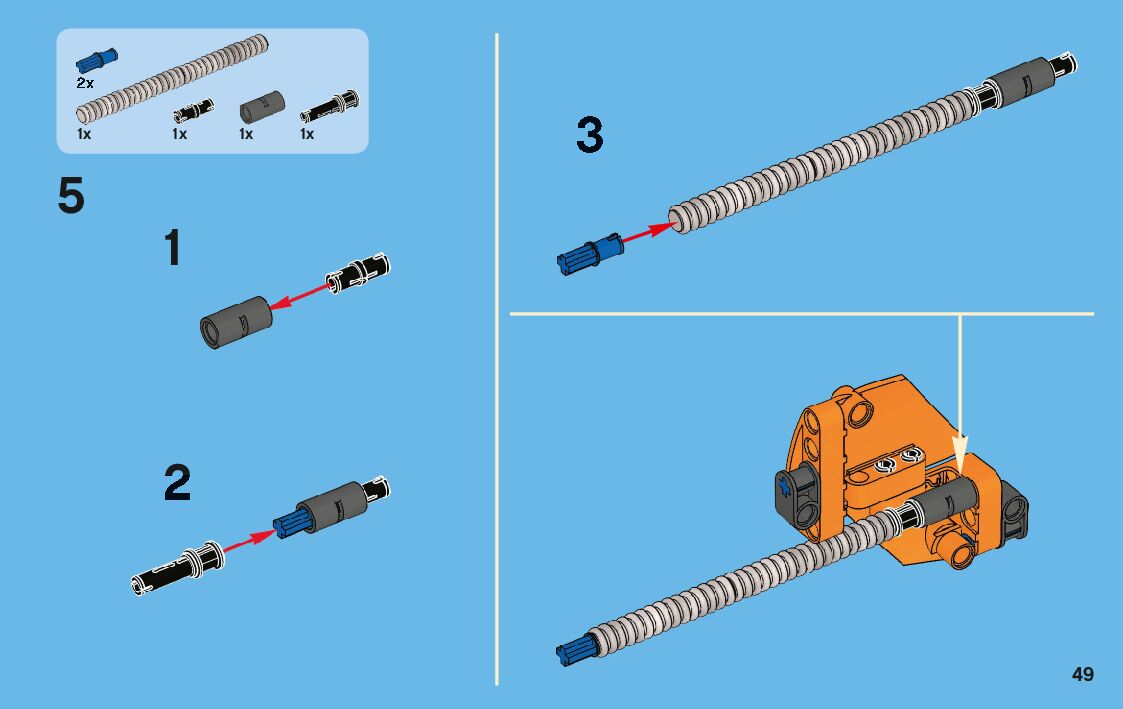 2x
1x
1x
1x
1x

5

1

2

3

49