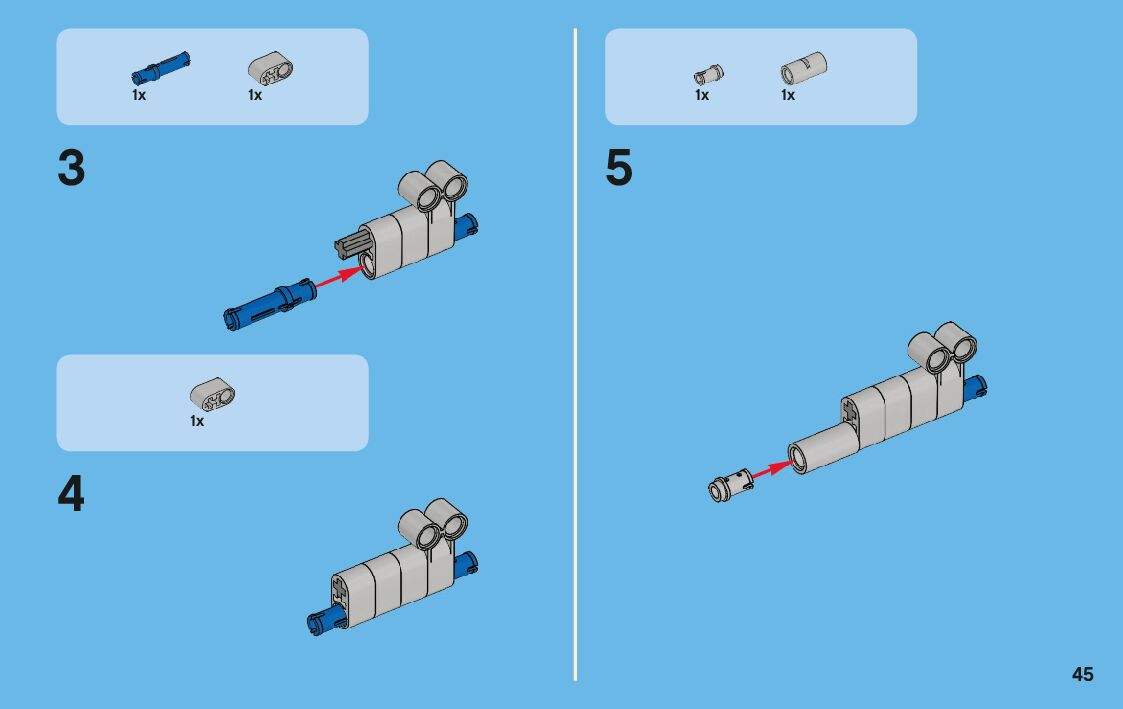 1x 1x

3

1x

4

1x 1x

5

45