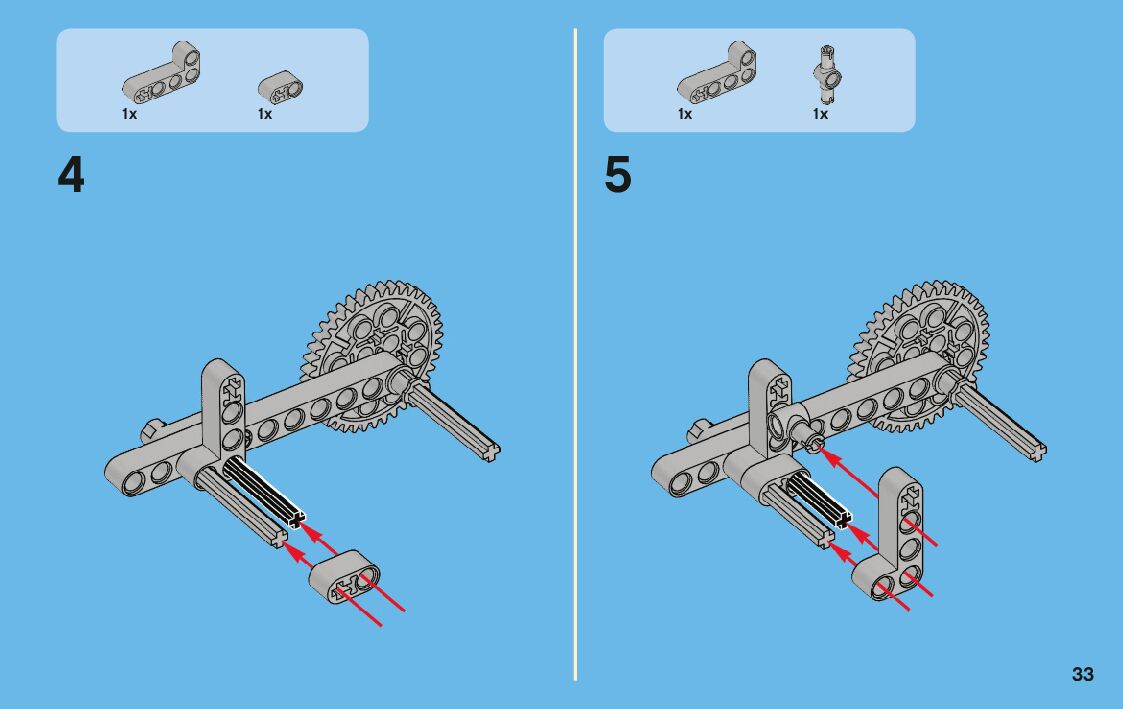 1x 1x

4

1x 1x

5

33