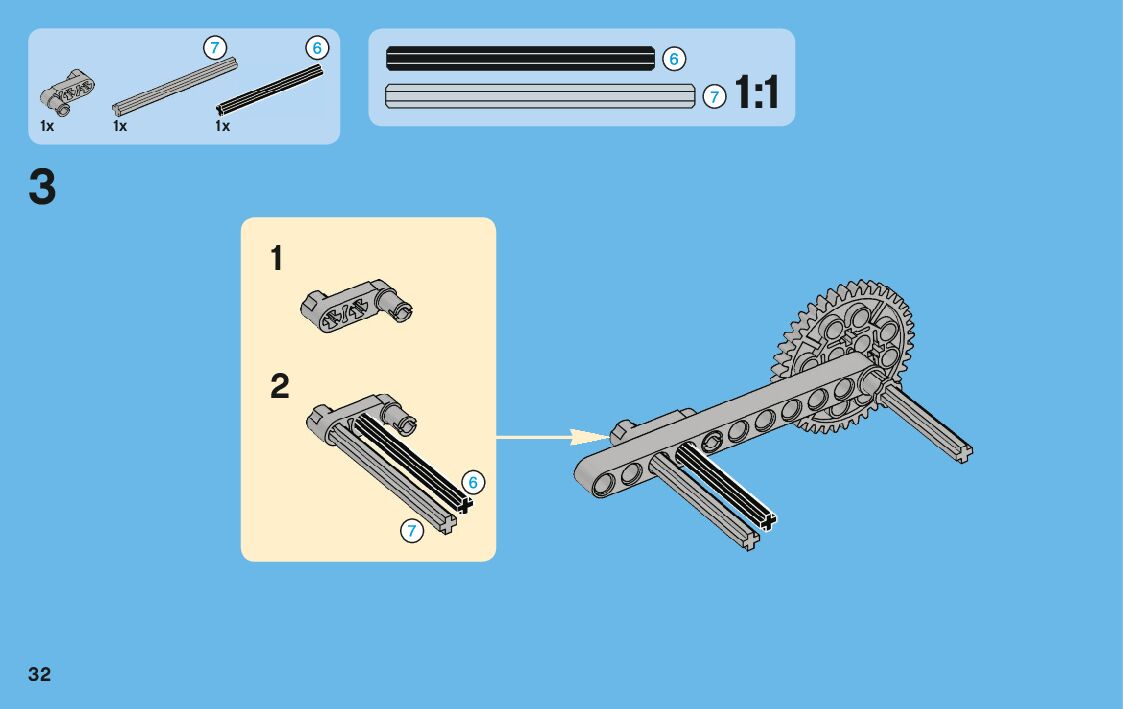 7 6
1x 1x 1x

6
7 1:1

3

1

2

6
7

32