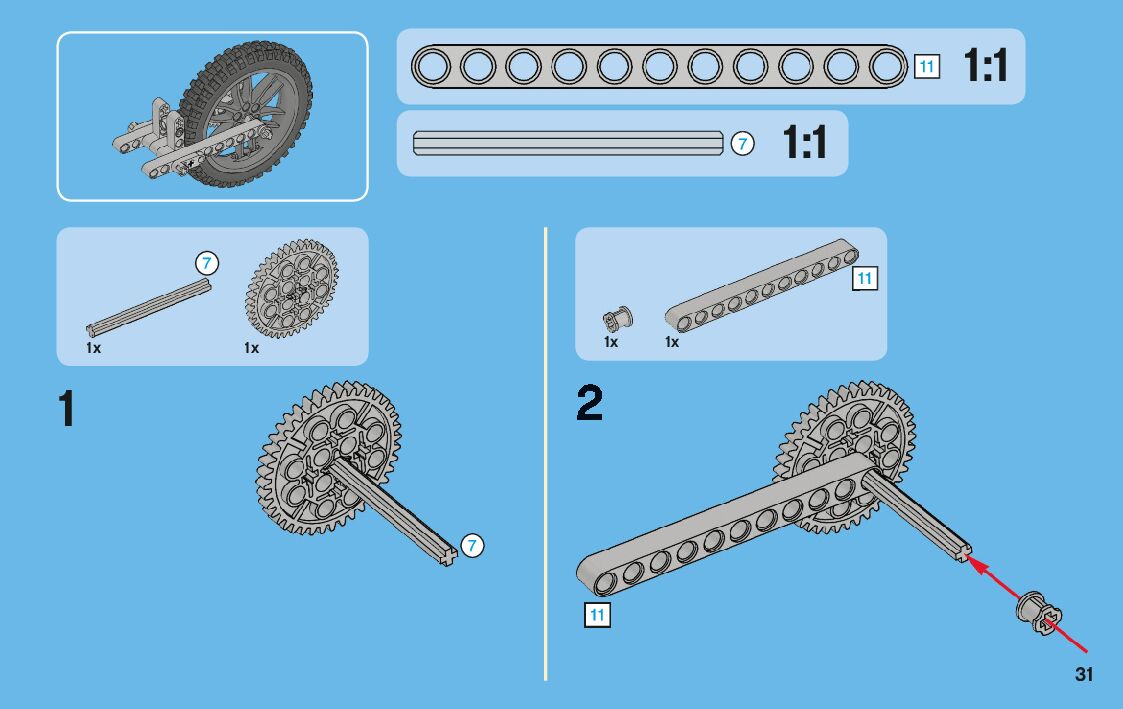 11 1:1

7 1:1

7

1x 1x

1

7

11

1x 1x

2

11

31