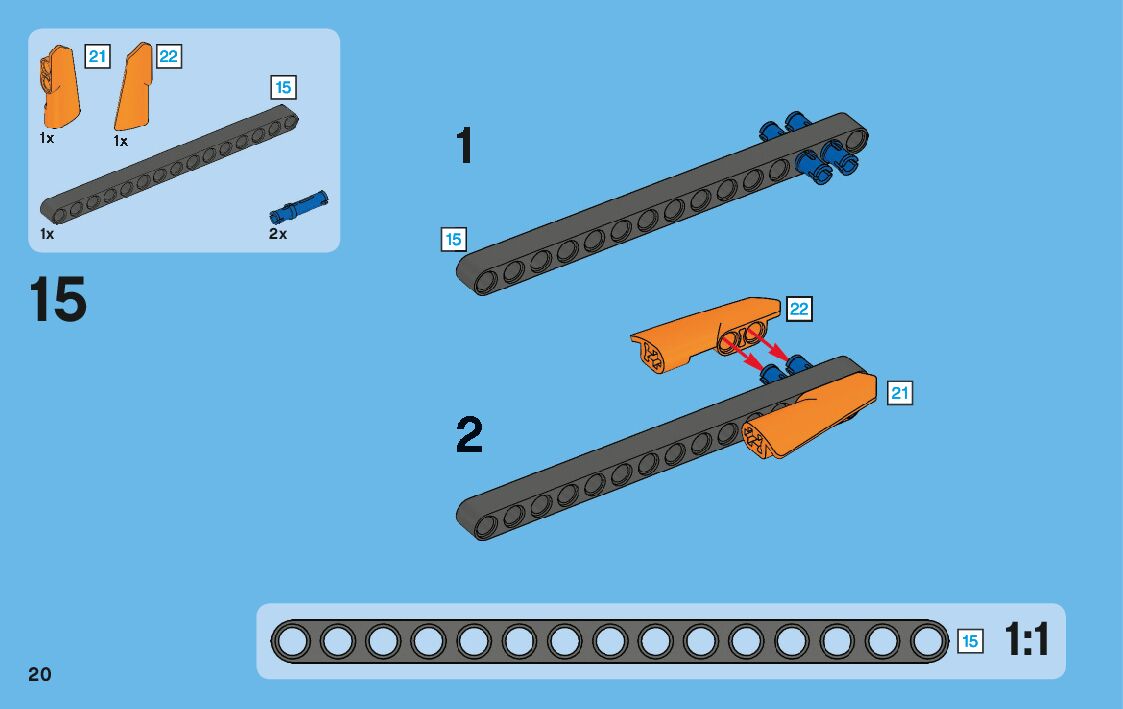 21
22
15
1x
1x
1x
2x

15

1
15

22
21
2

15 1:1

20