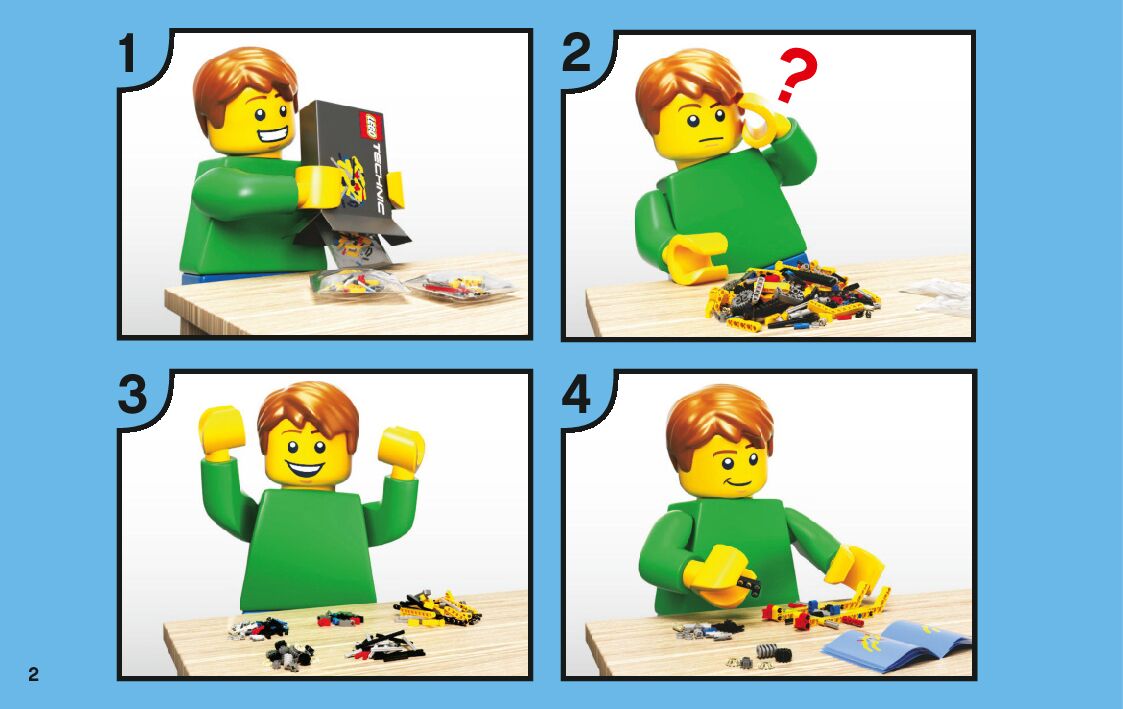 1

LEGO TECHNIC

2

?

3

4

2