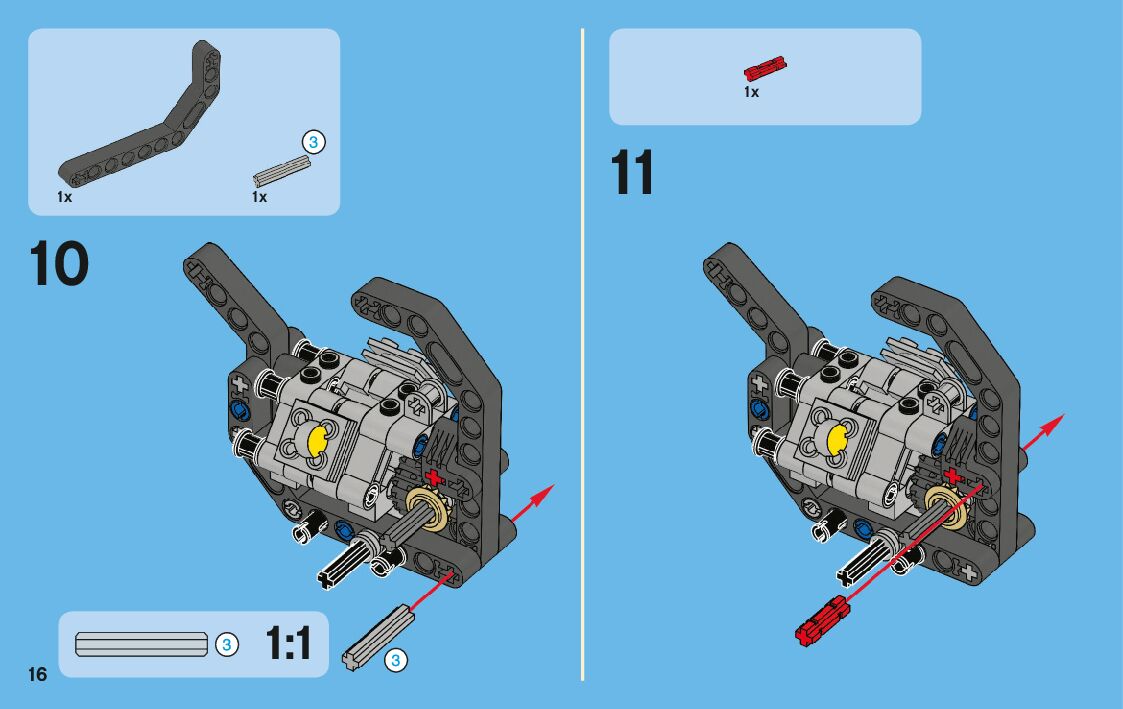 1x
3
1x

10

3 1:1

3

16

1x

11