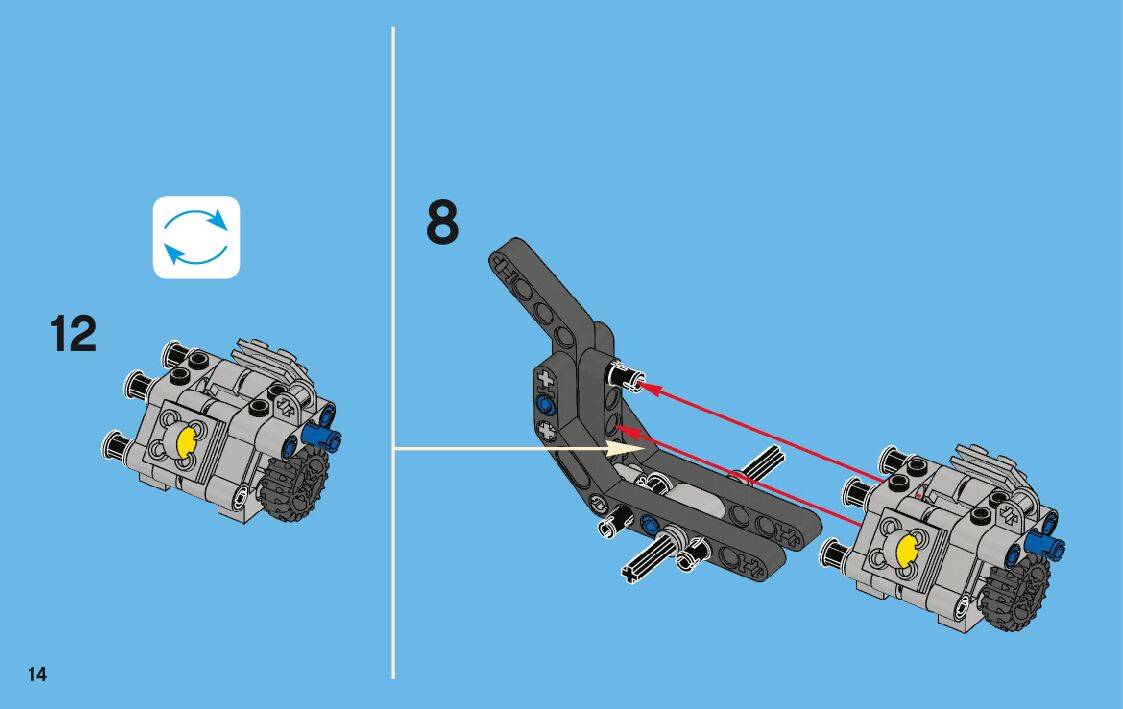 12

8

14