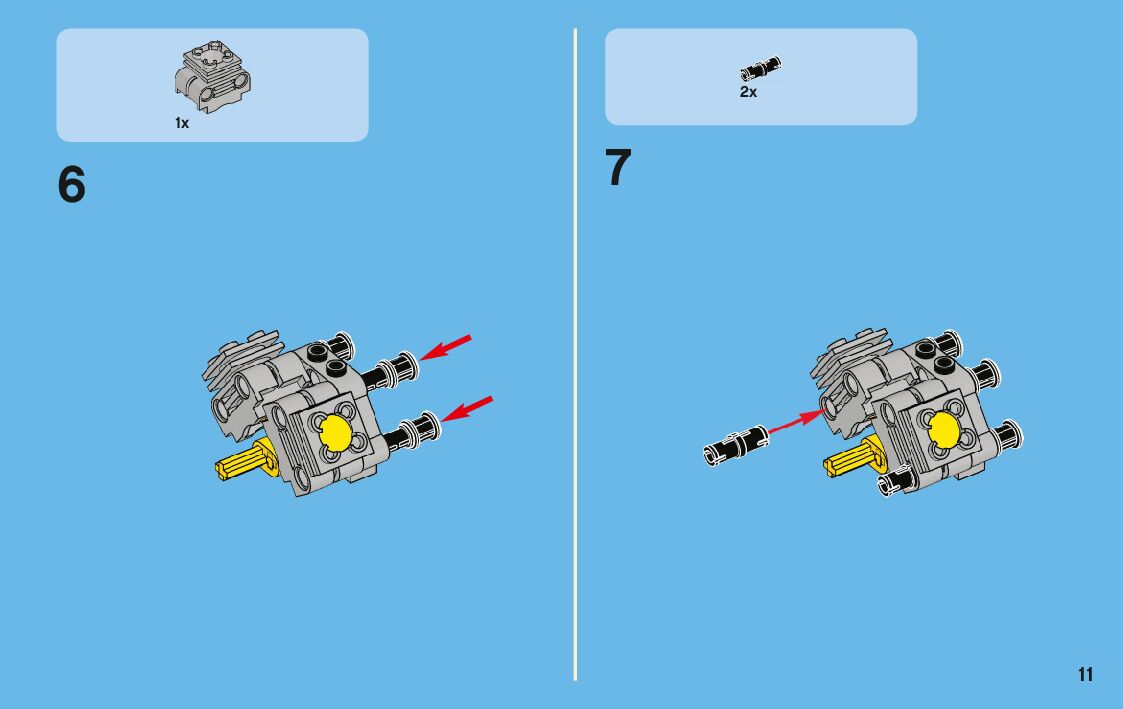 1x

6

2x

7

11