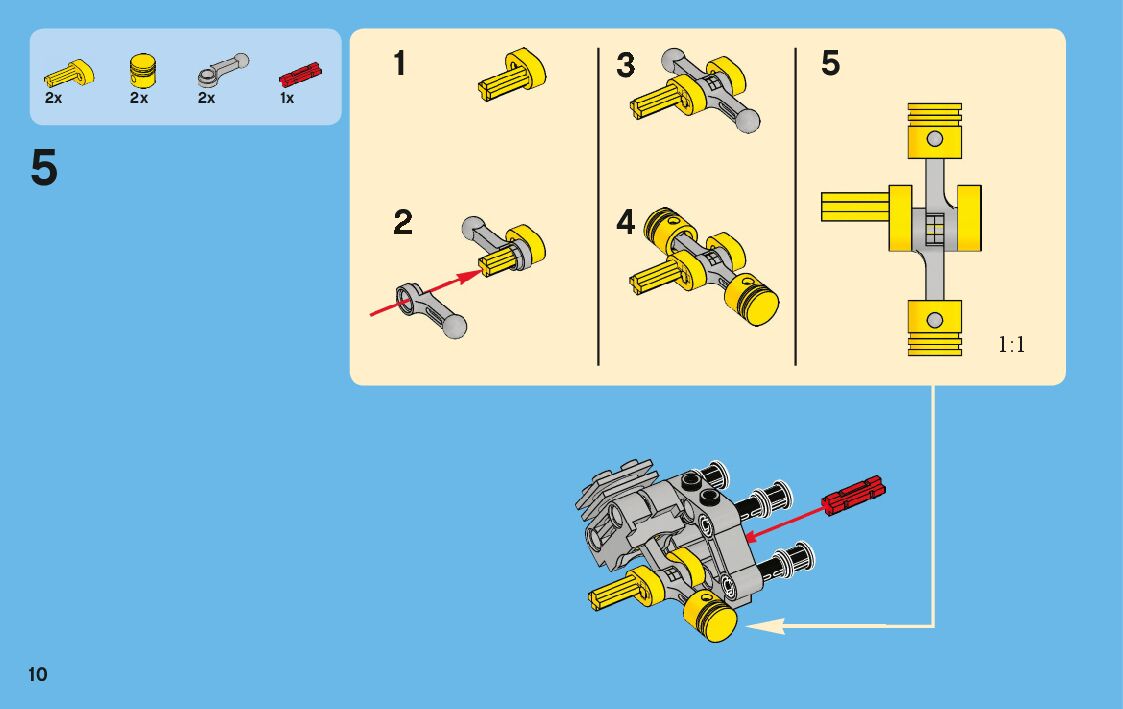 2x 2x 2x 1x

5

1

2

3

4

5

1:1

10