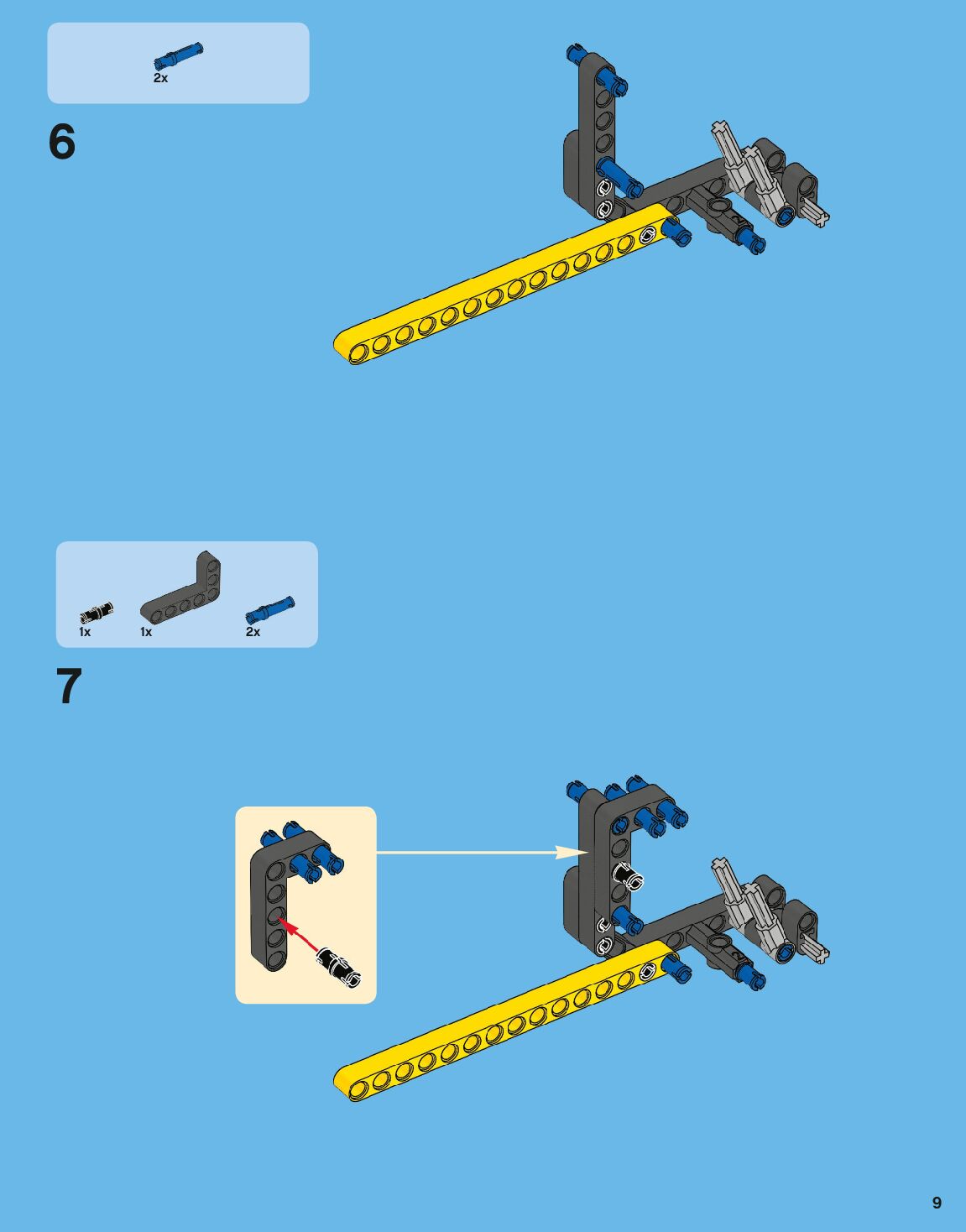 2x

6

1x 1x 2x

7

9