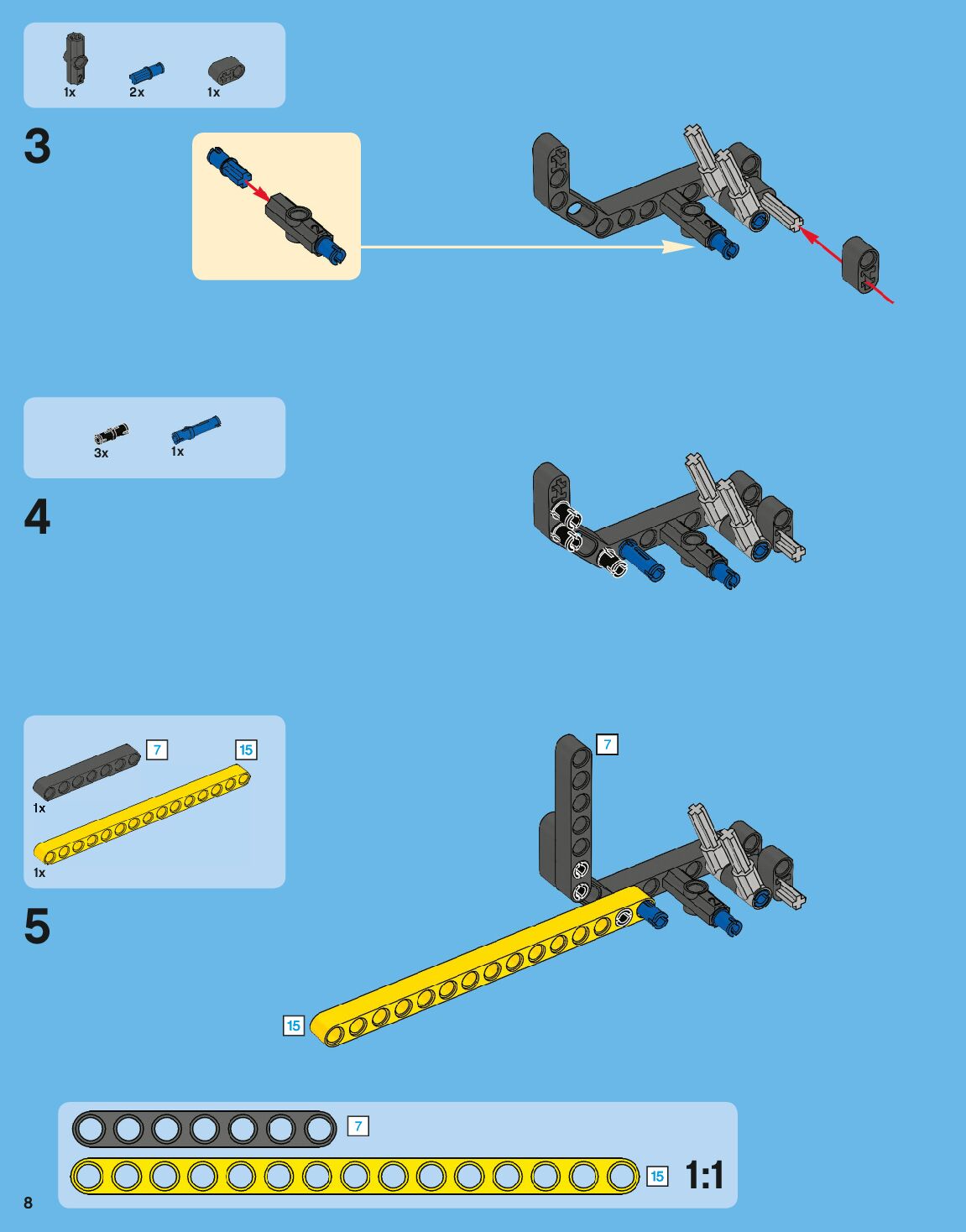 1x 2x 1x

3

3x 1x

4

7 15

1x

1x

5

7

15

7

15 1:1

8