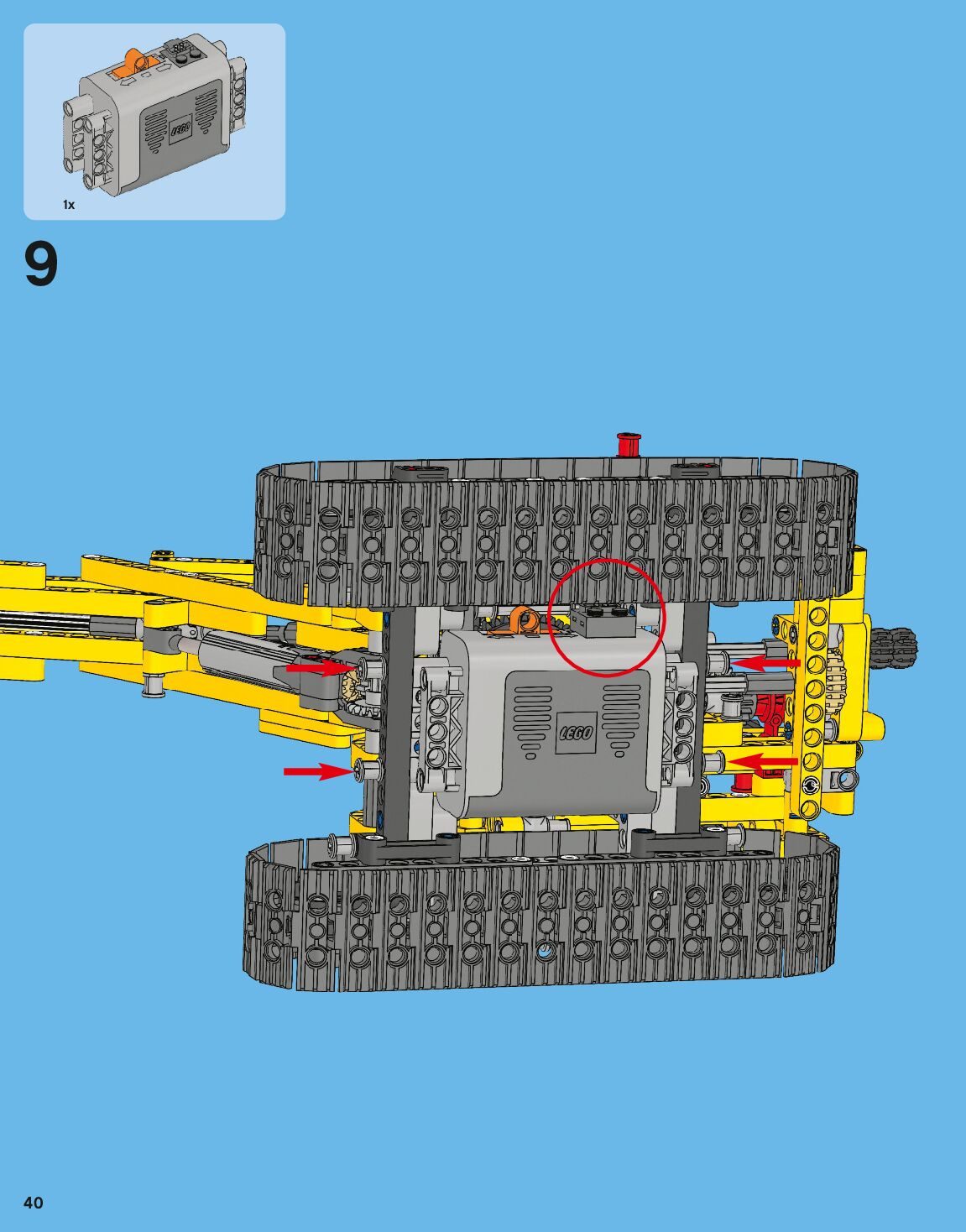 LEGO

1x

9

LEGO

40