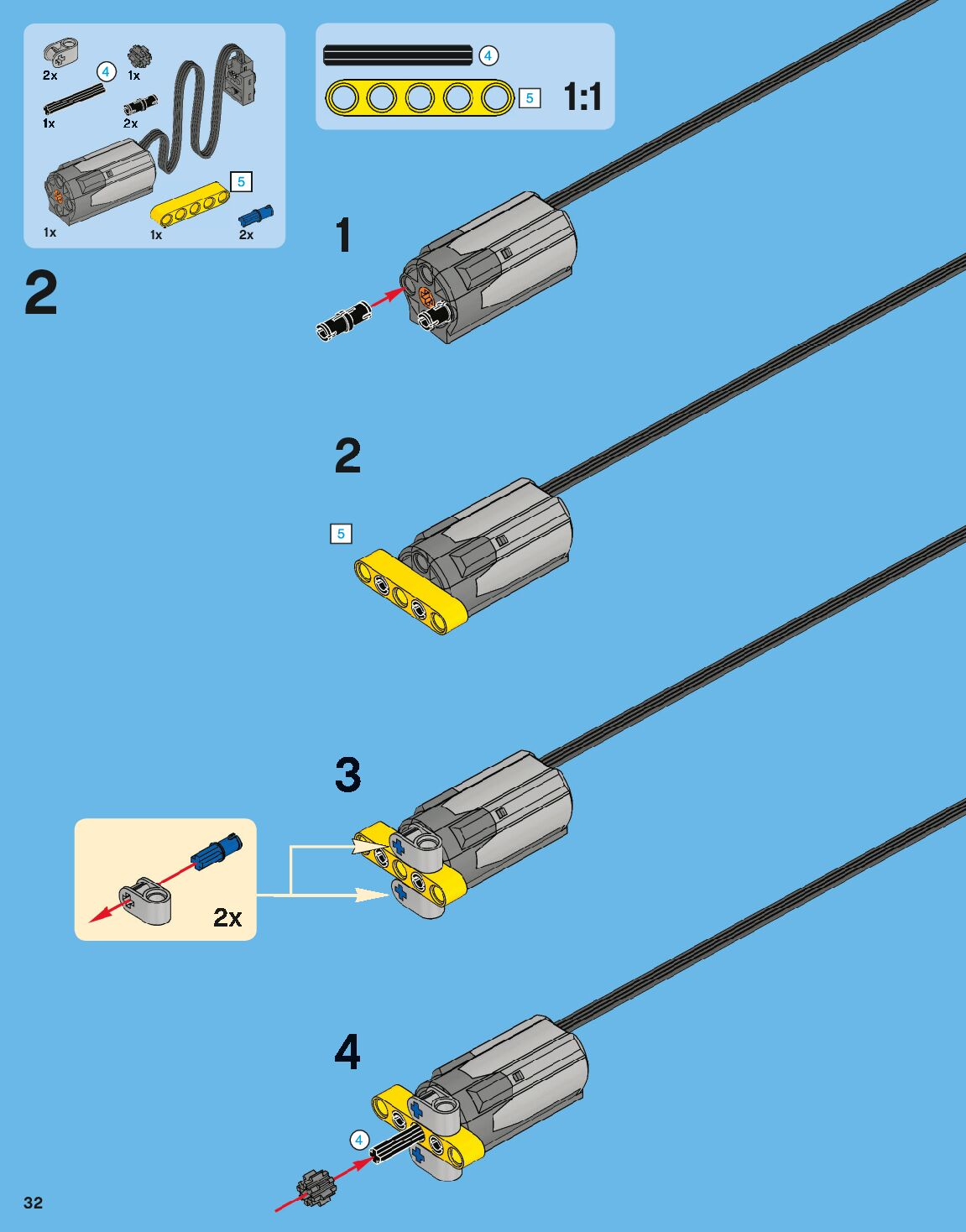 2x
4
1x
1x
2x
5
1x
1x
2x

4
5
1:1

2

1

2

5

3

2x

4

4

32