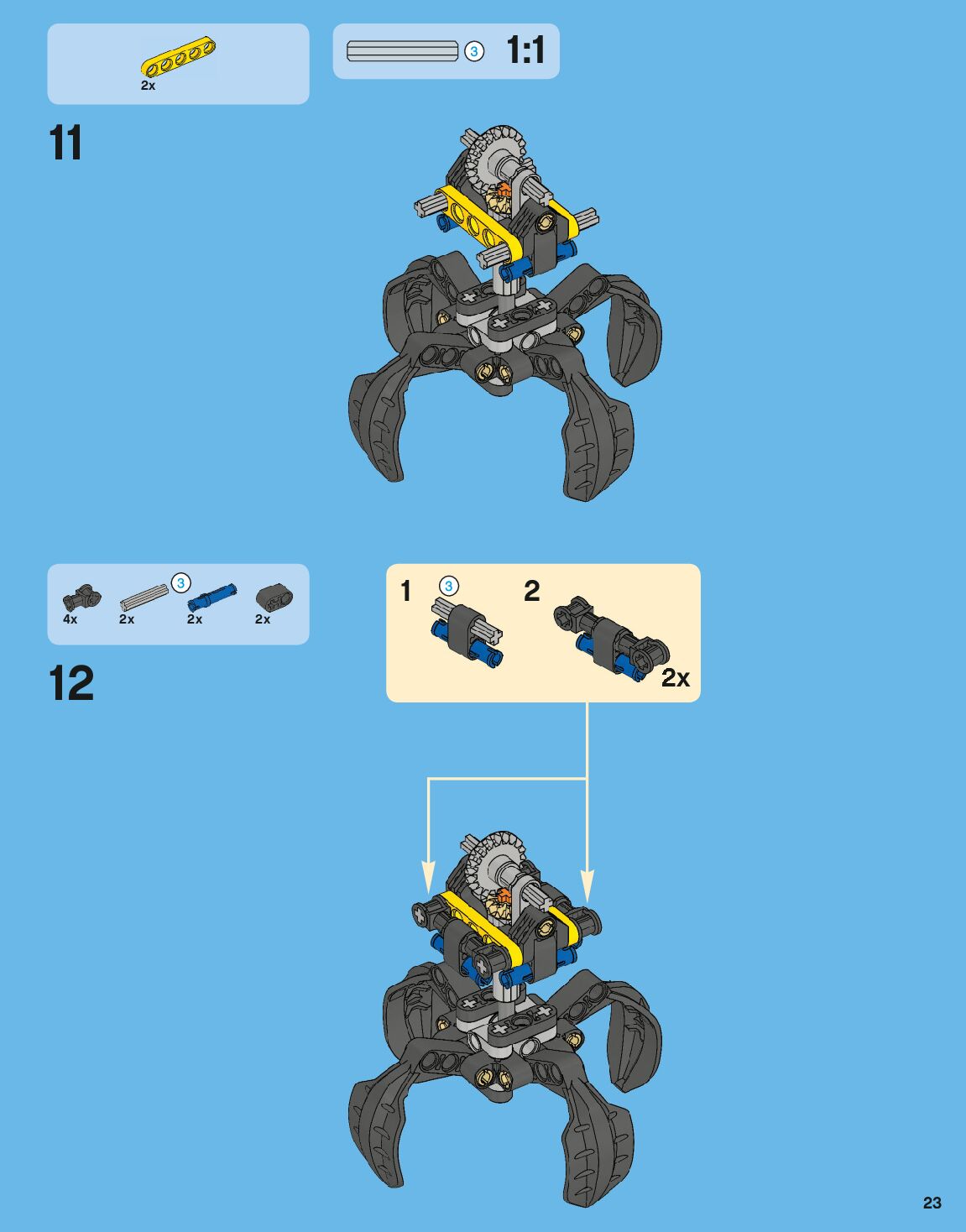 2x

3 1:1

11

4x 2x 3 2x 2x

12

1 3 2 2x

23