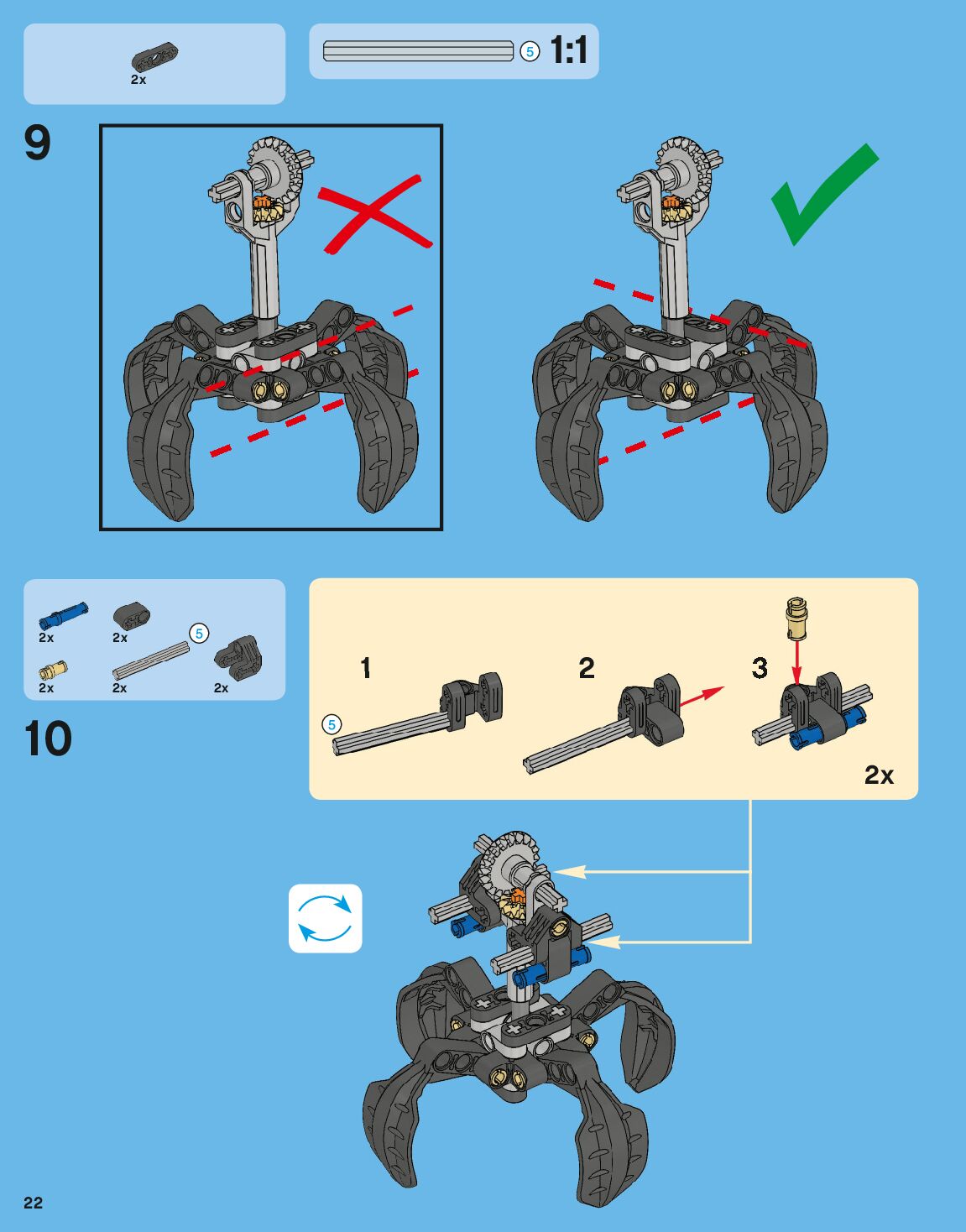 2x

5 1:1

9

2x 2x 5

2x 2x 2x

10

1

5

2

3

2x

22