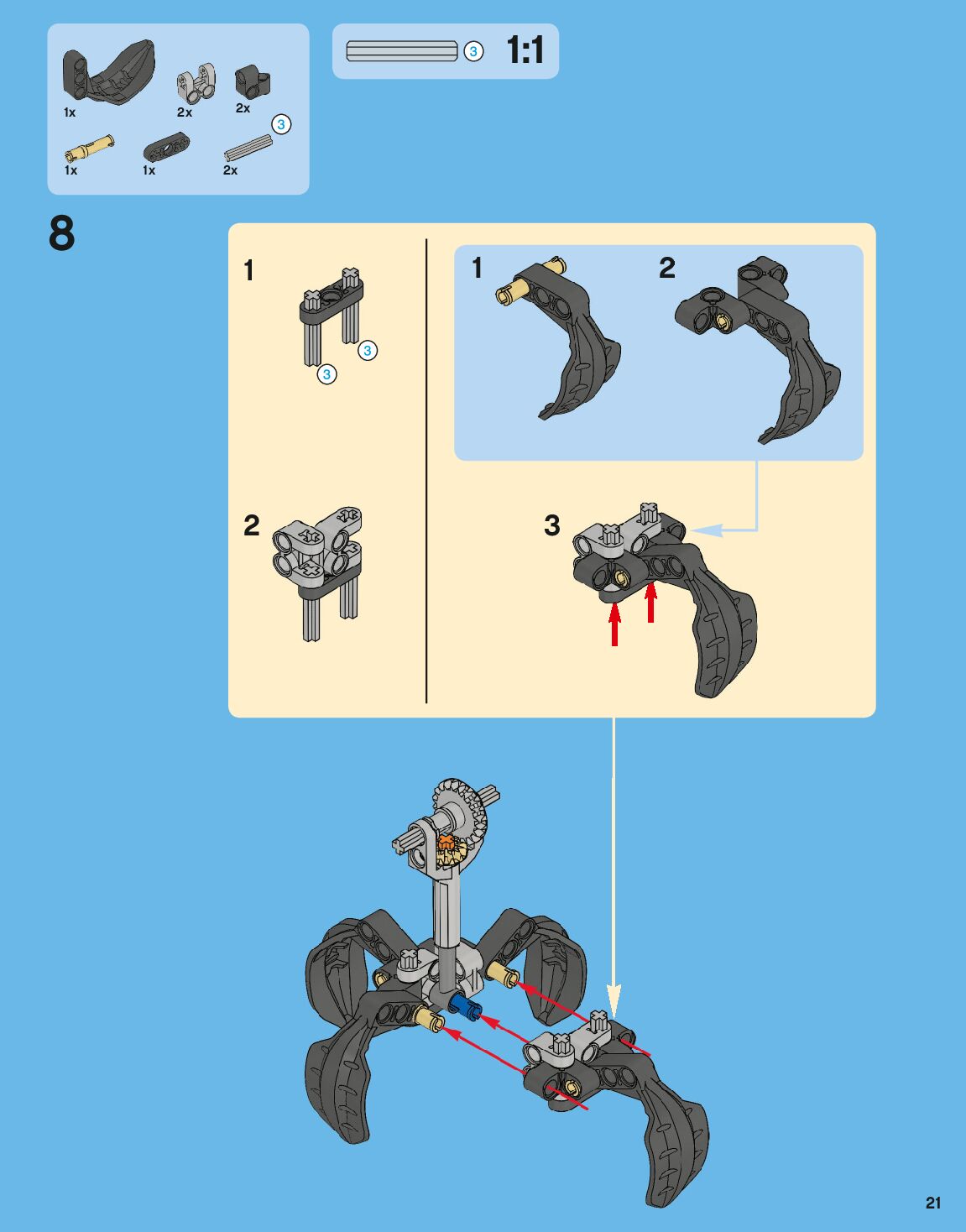 1x
2x
2x
3
1x
1x
2x

3 1:1

8

1
3
3

2

1
2

3

21