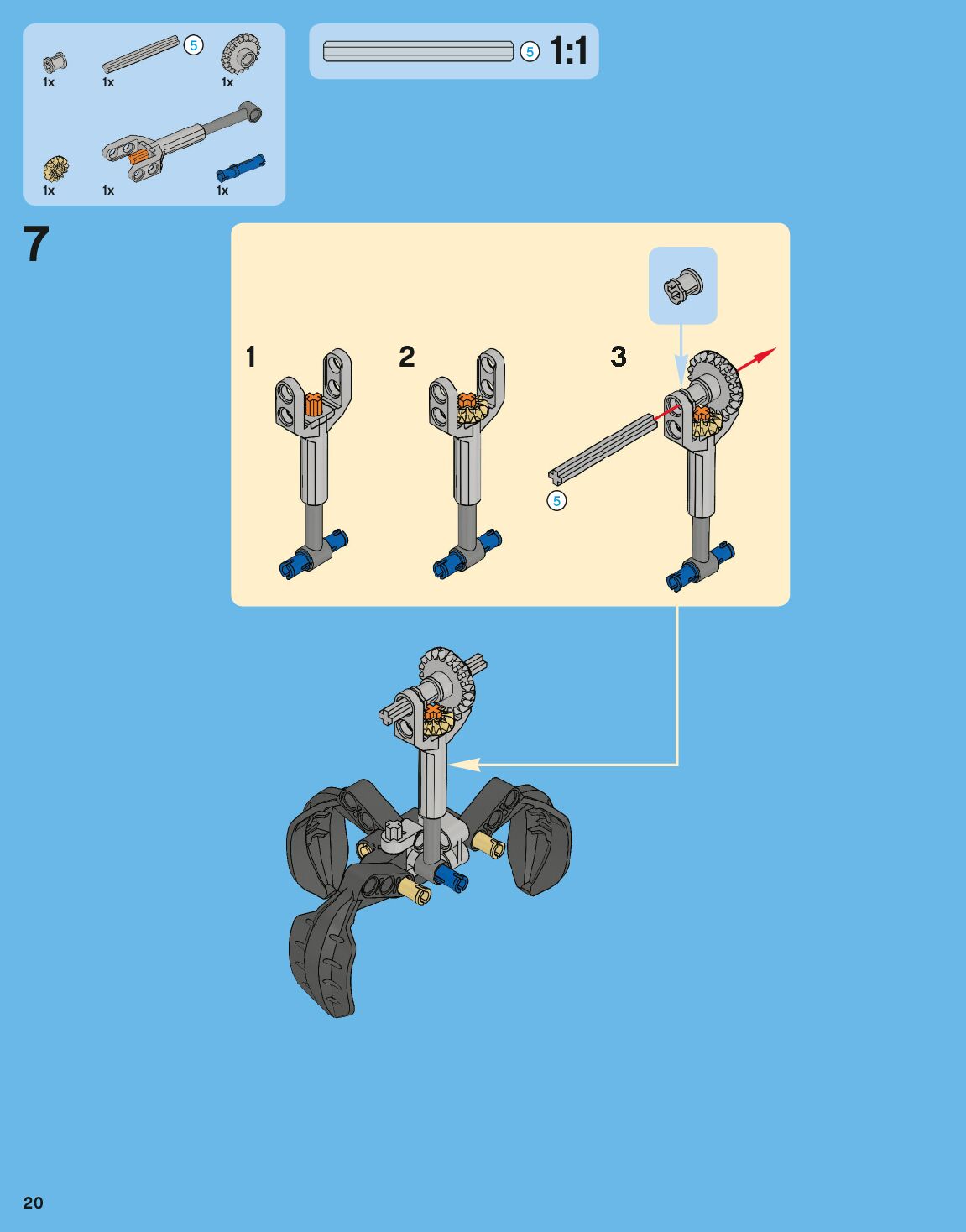 1x 1x 5 1x

1x 1x 1x

5 1:1

7

1

2

3

5

20