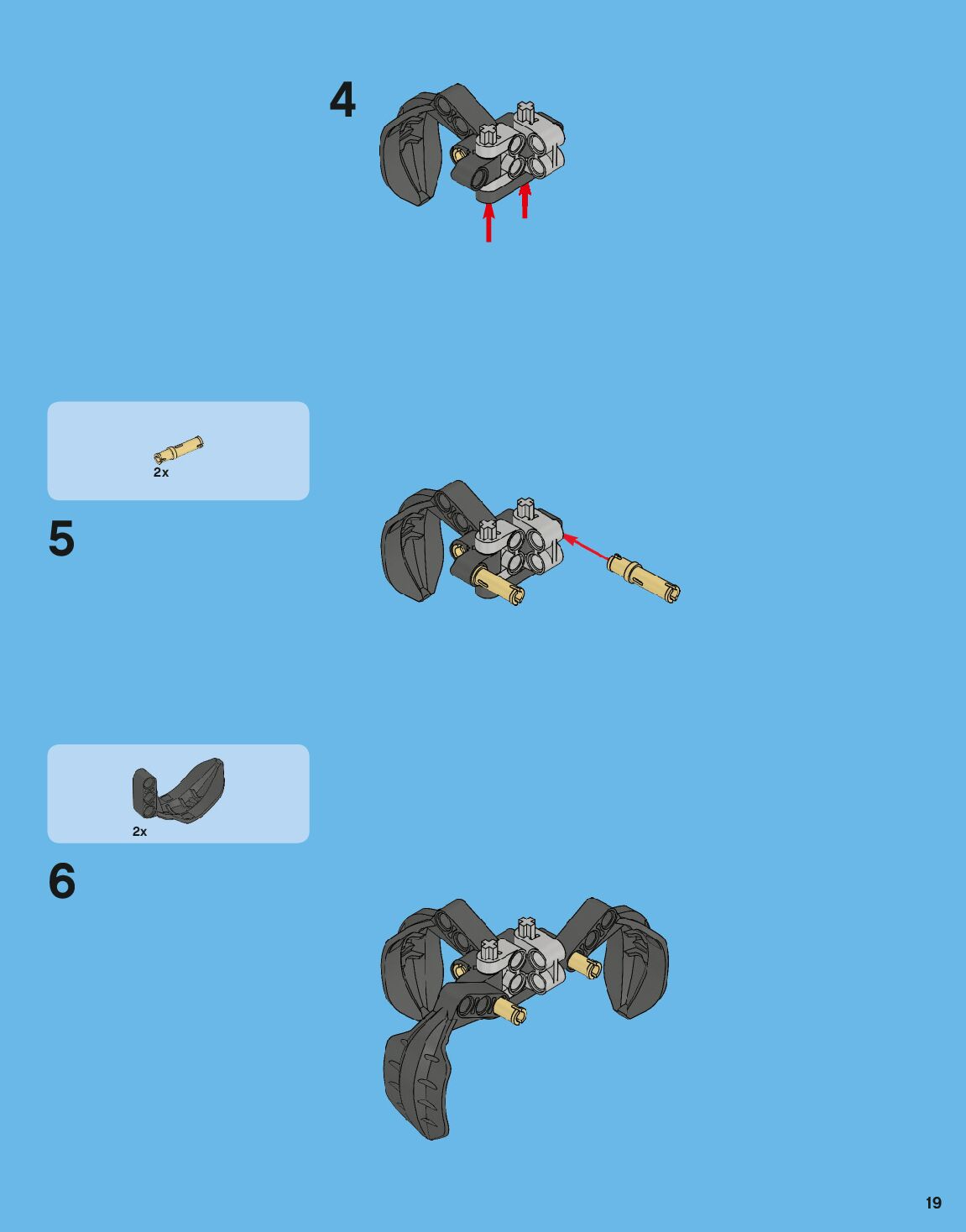 4

2x

5

2x

6

19