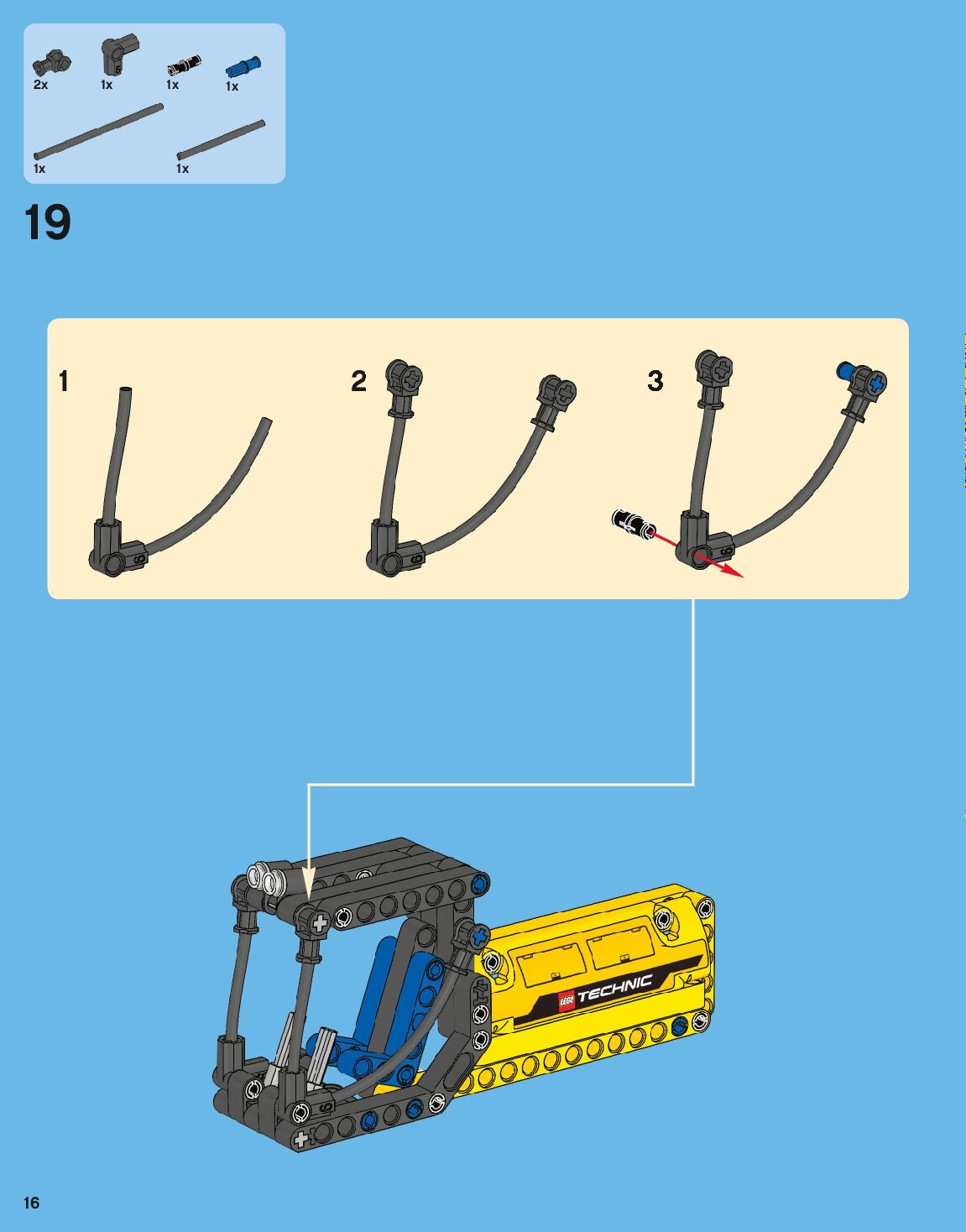 2x 1x 1x 1x

1x 1x

19

1

2

3

LEGO TECHNIC

16