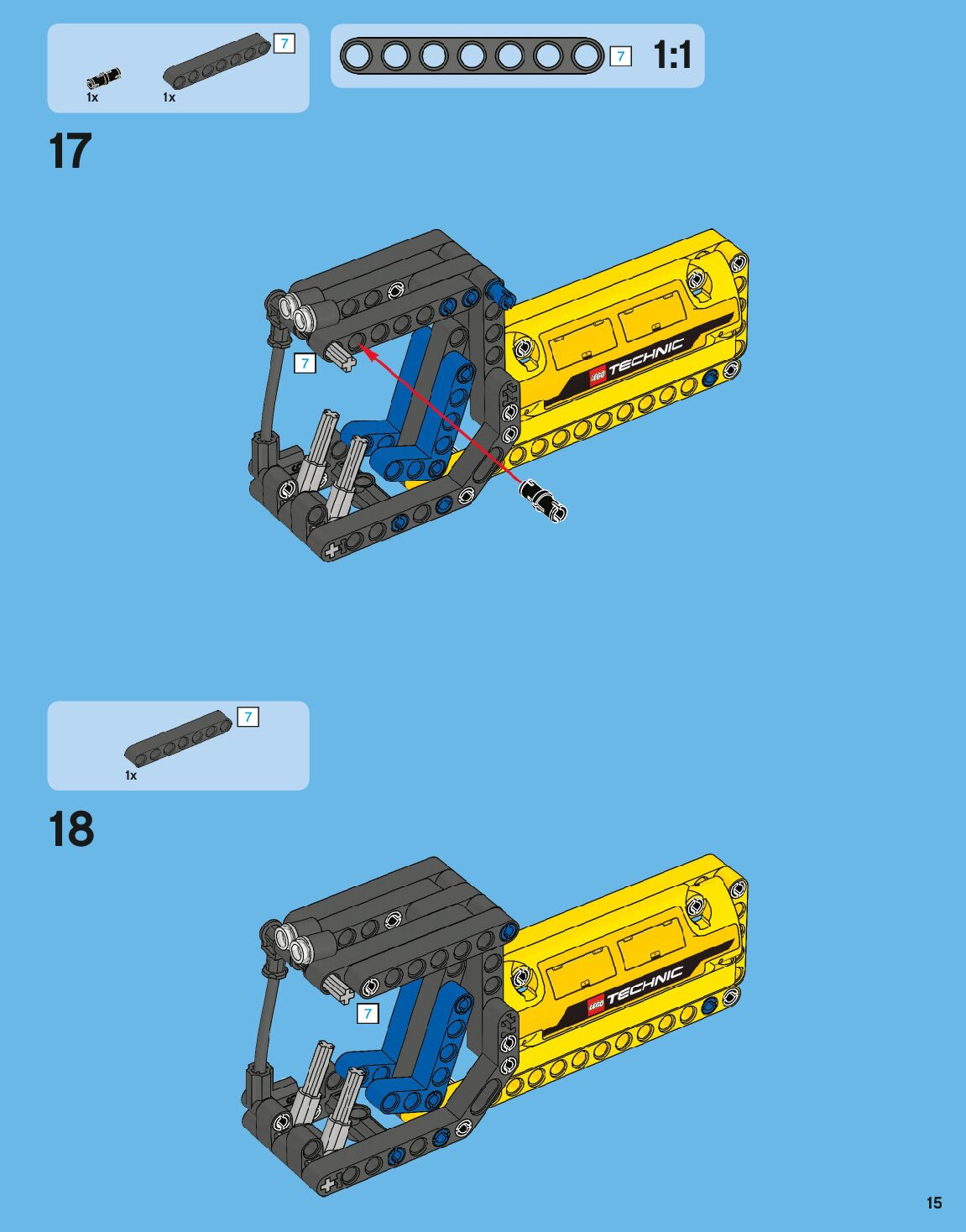 1x 1x 7

7 1:1

17

7

LEGO TECHNIC

7

1x

18

7

LEGO TECHNIC

15