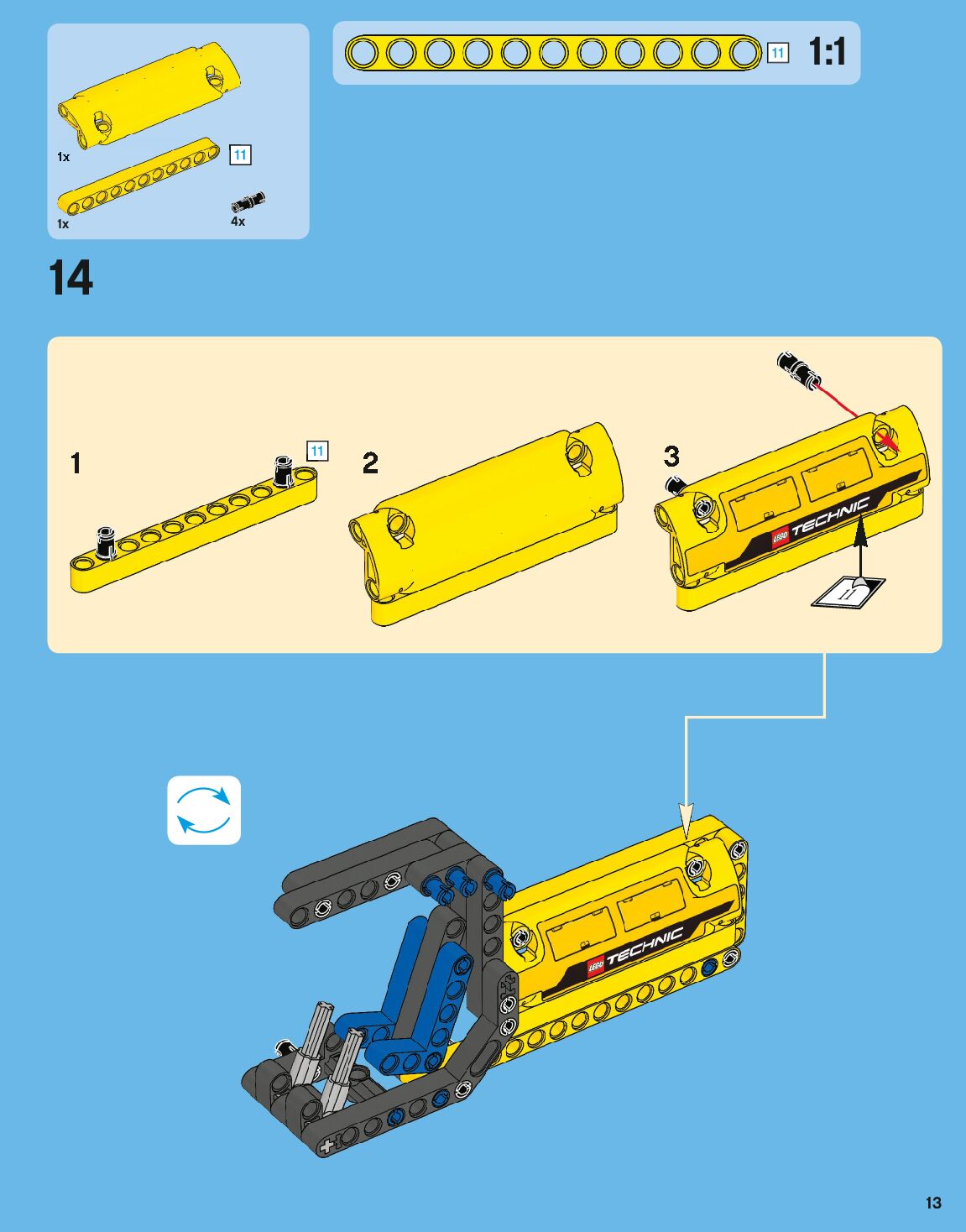 1x
11
1x
4x

11 1:1

14

1
11
2
3
LEGO TECHNIC
11

LEGO TECHNIC

13