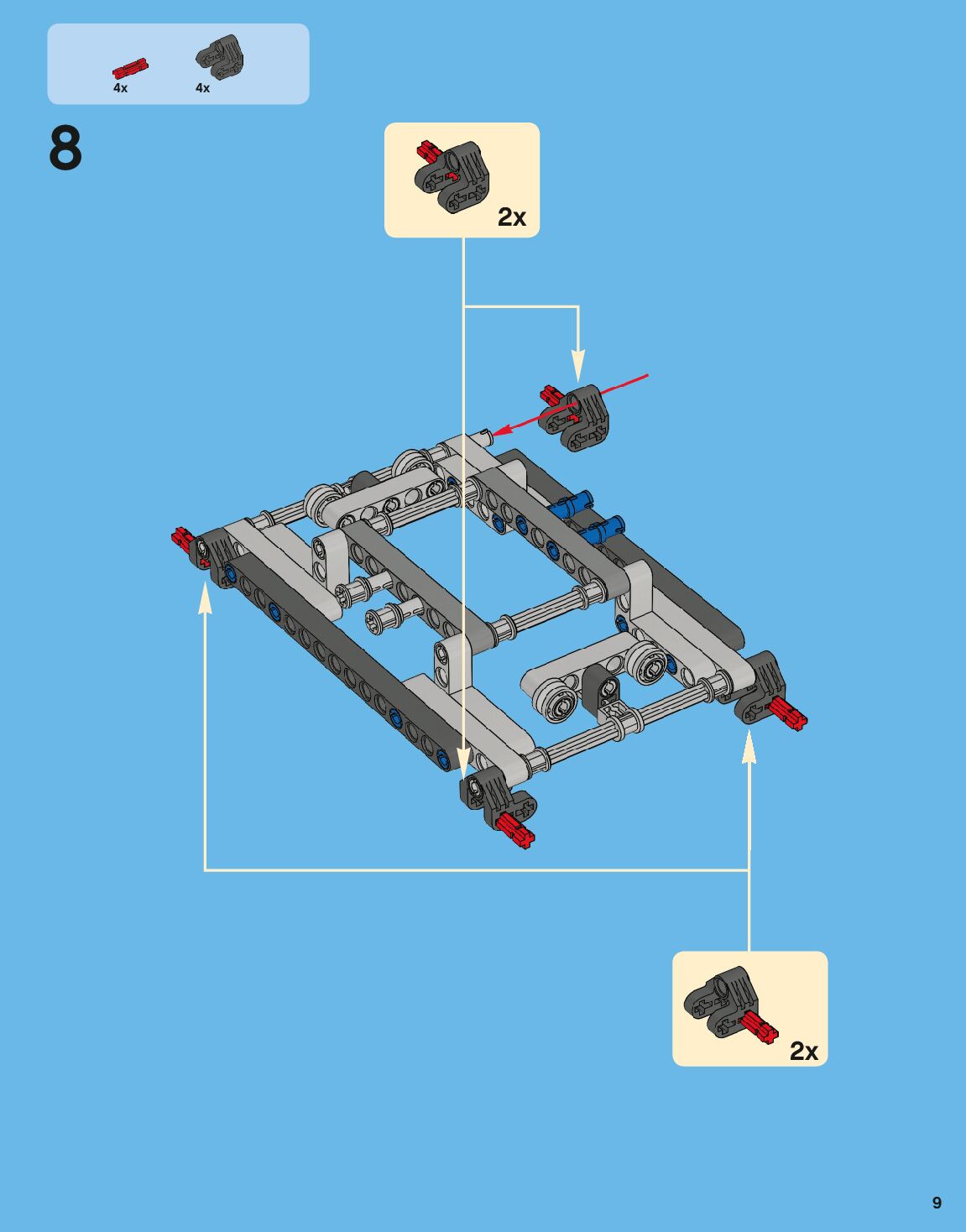 4x 4x

8

2x

2x

9