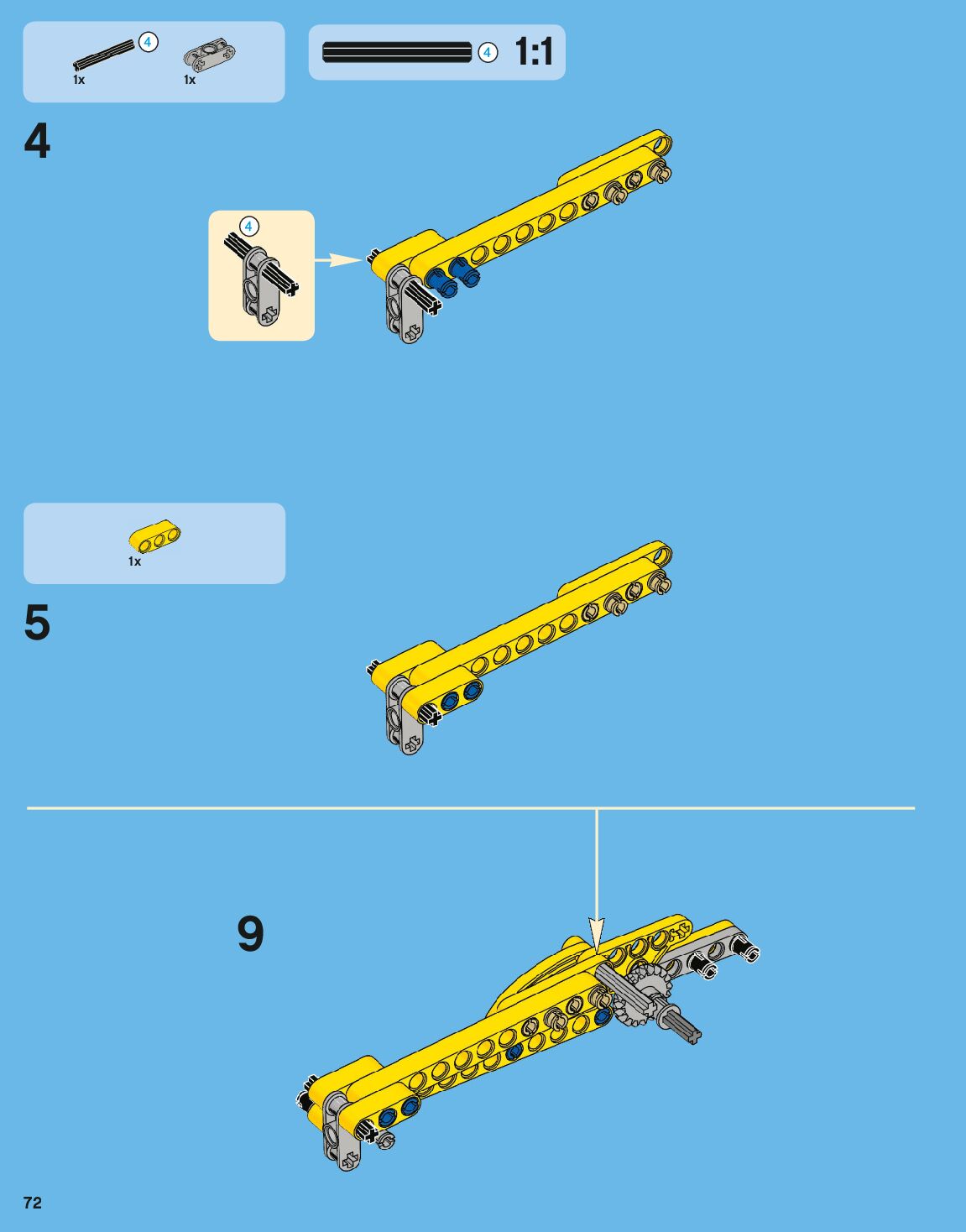 4
1x
1x

4
1:1

4

4

1x

5

9

72