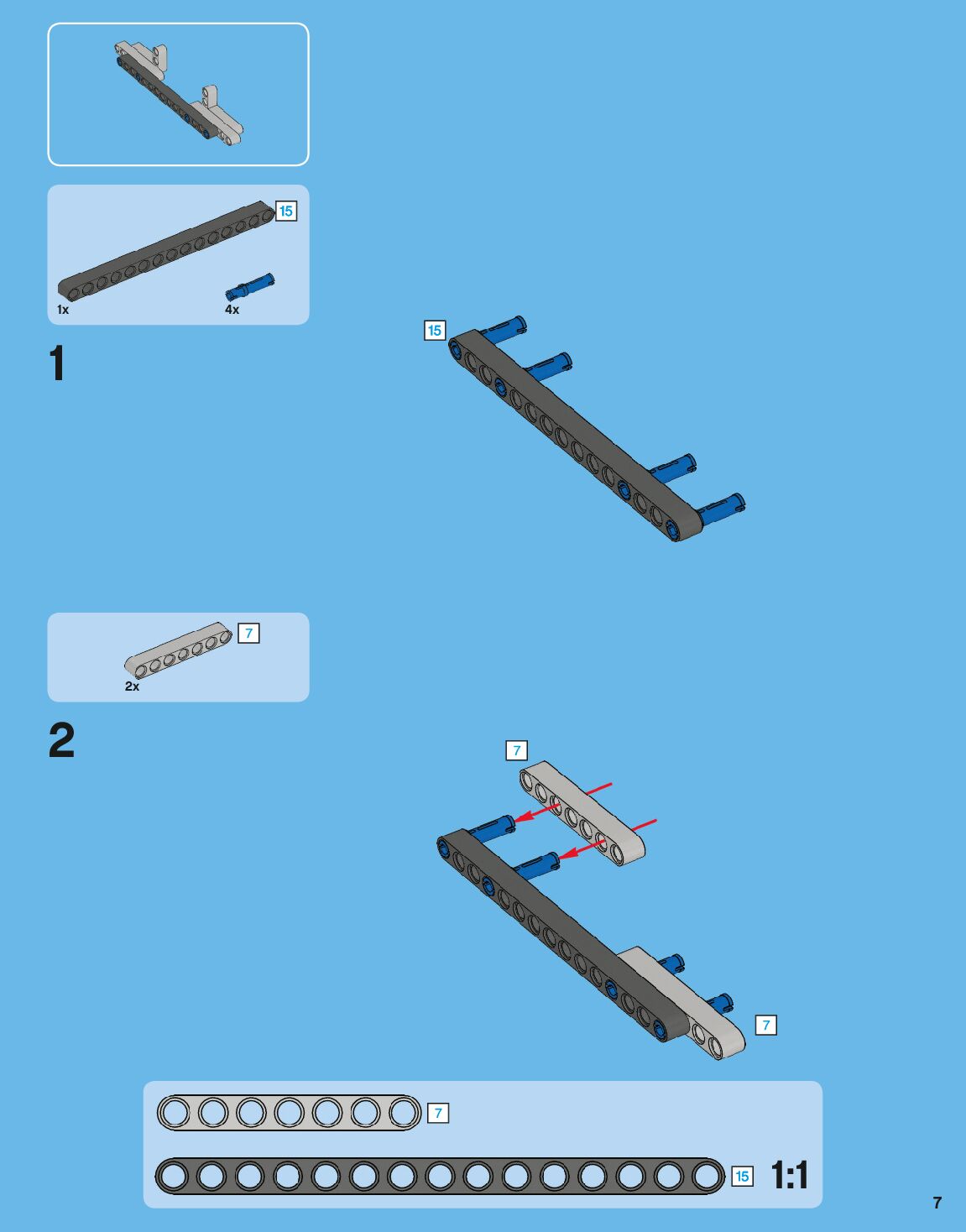 15

1x

4x

1

15

7

2x

2

7

7

7

15

1:1

7