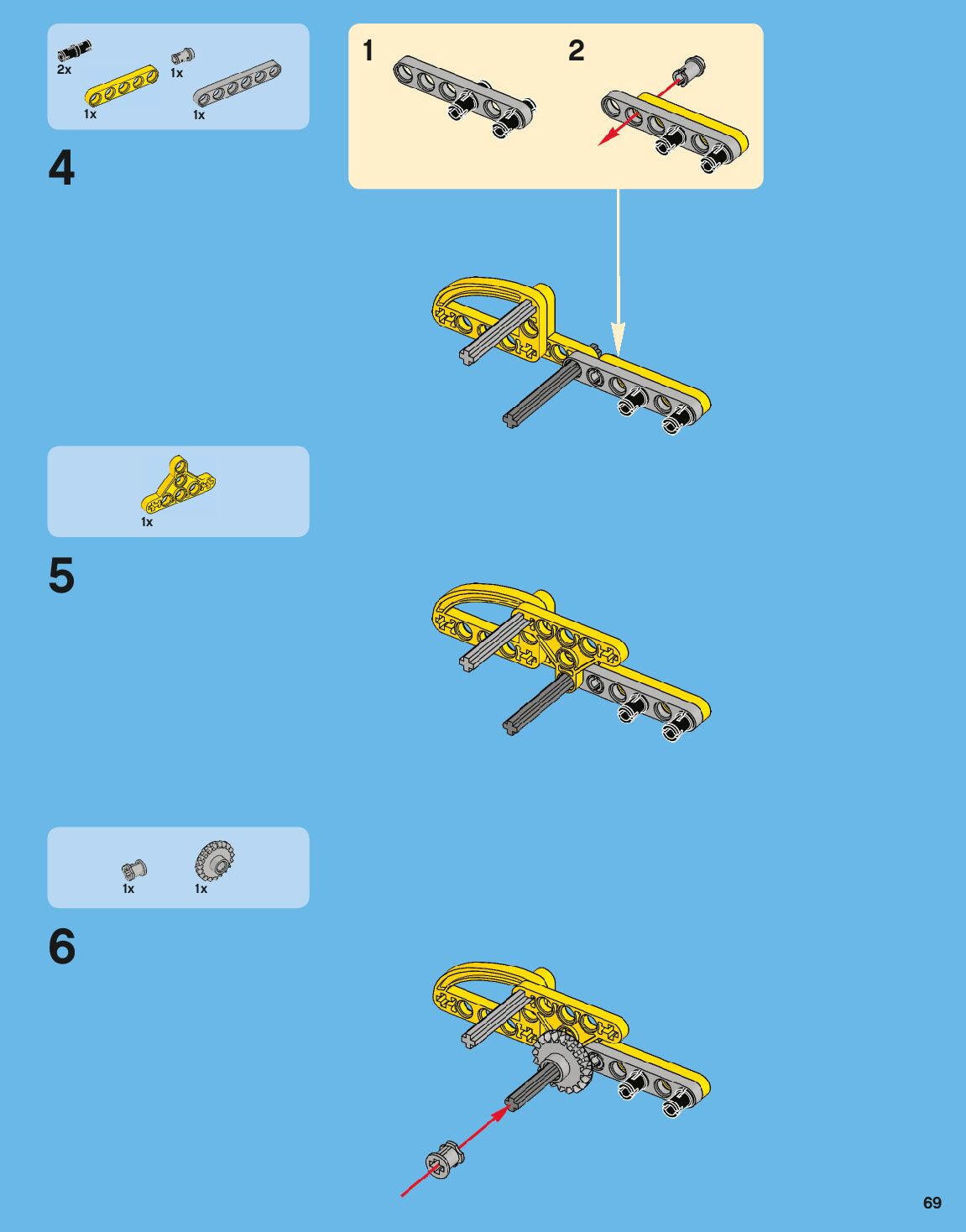 2x
1x
1x
1x

4

1

2

1x

5

1x
1x

6

69