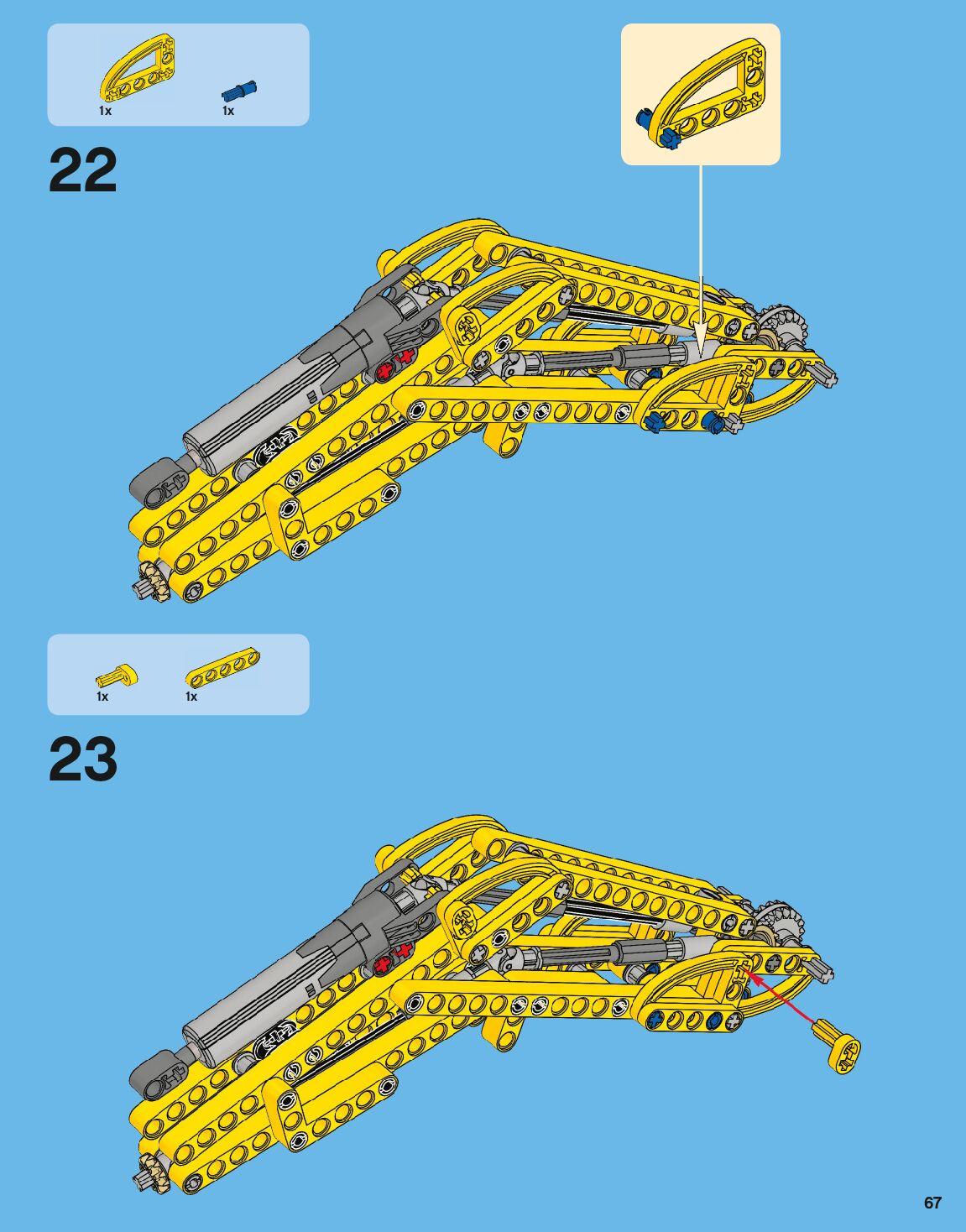 1x
1x

22

1x
1x

23

67