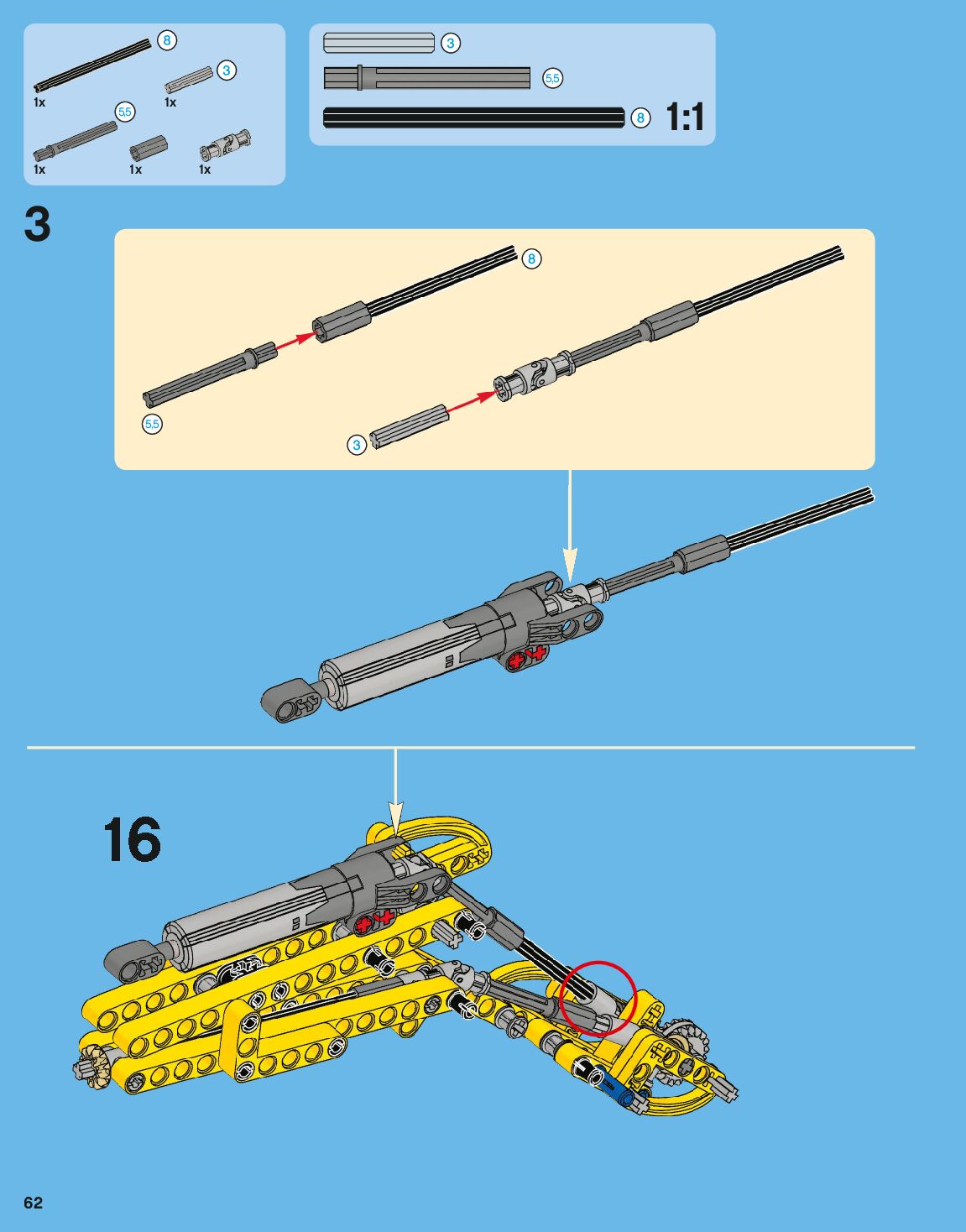 8
1x
3
1x
5,5
1x
1x
1x

3
5,5
8
1:1

3

8
5,5
3

16

62