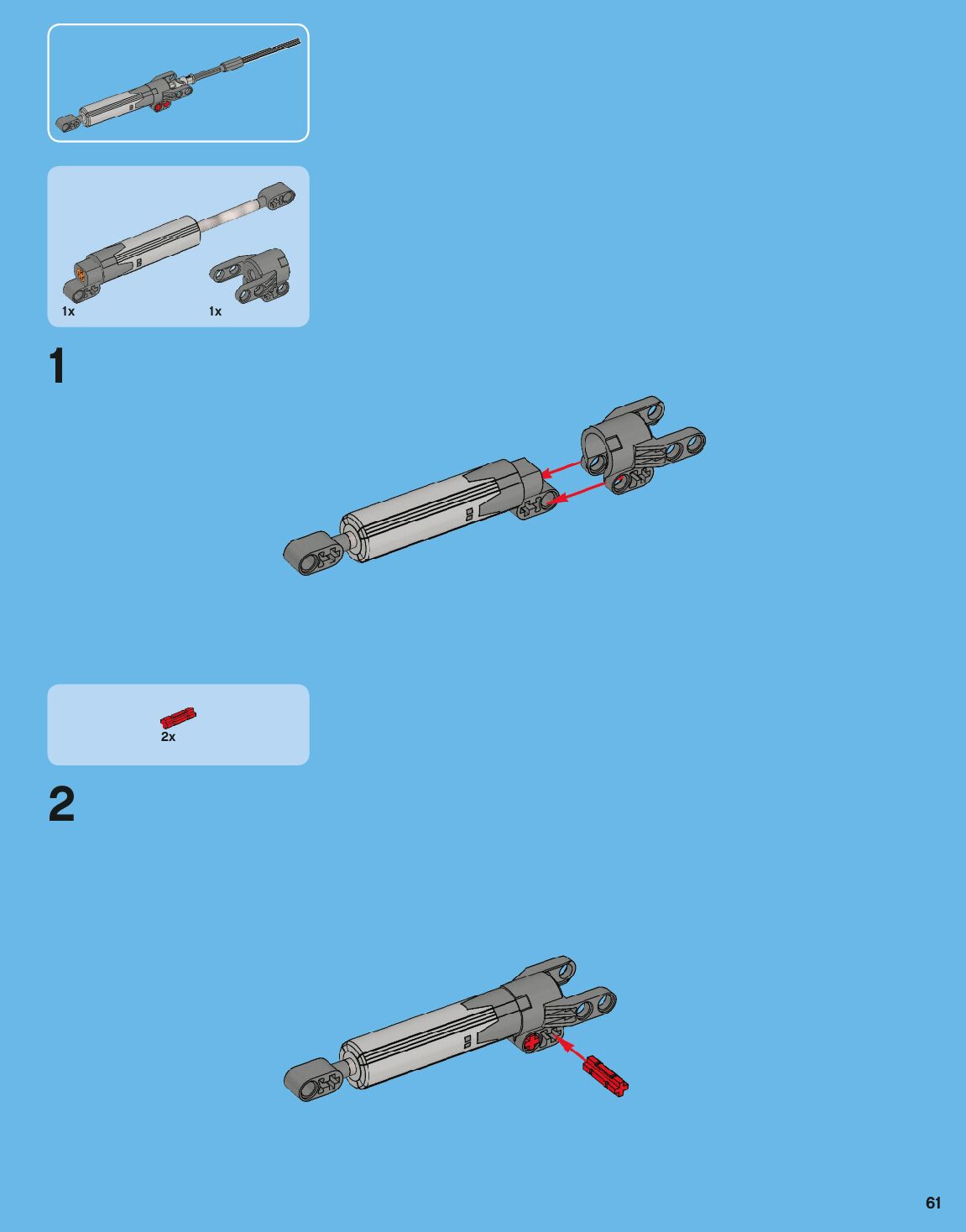 1x
1x

1

2x

2

61