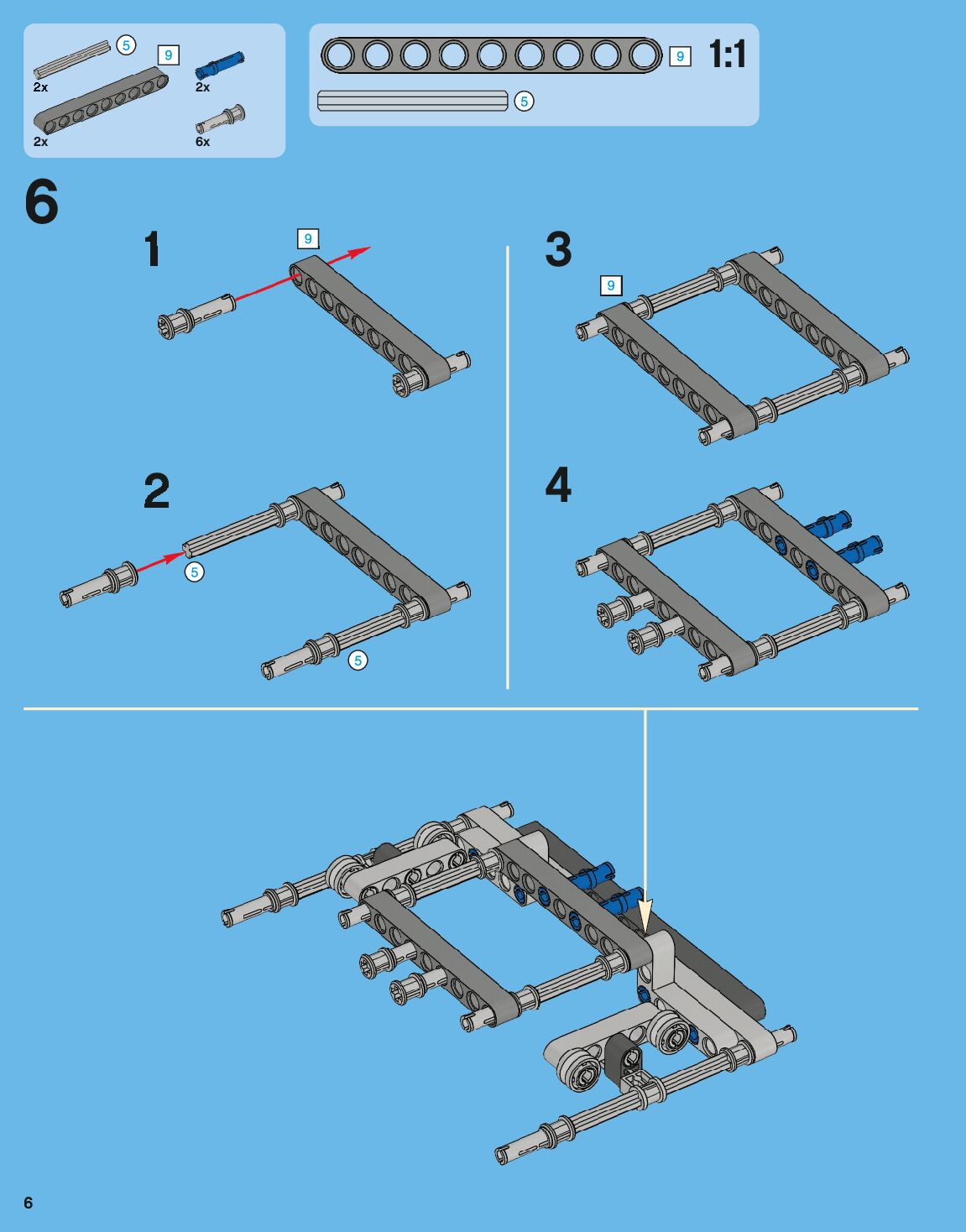 5
9
2x
2x
2x
6x

9
1:1
5

6

1
9

2
5
5

3
9

4

6