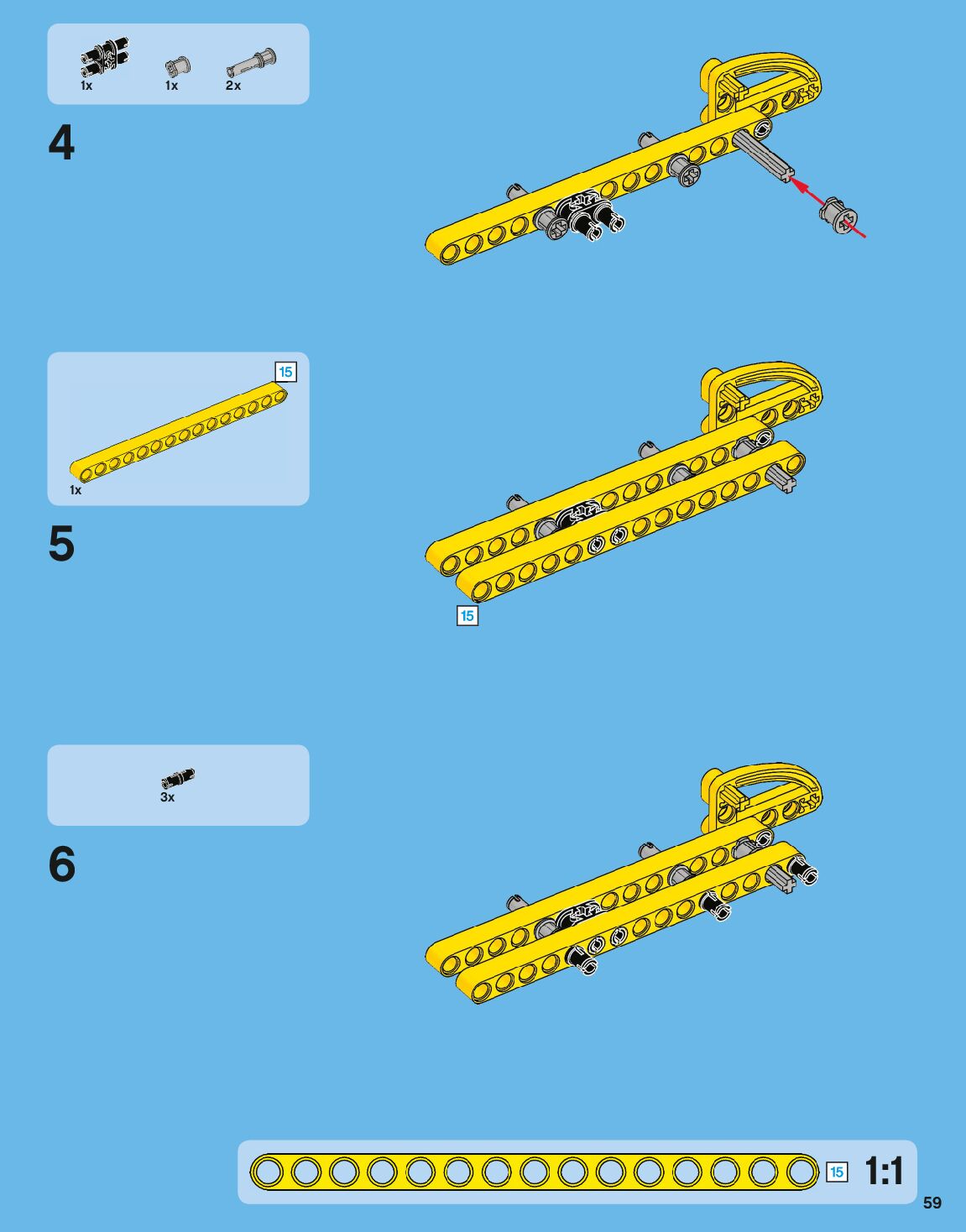 1x 1x 2x

4

15

1x

5

15

3x

6

15 1:1

59