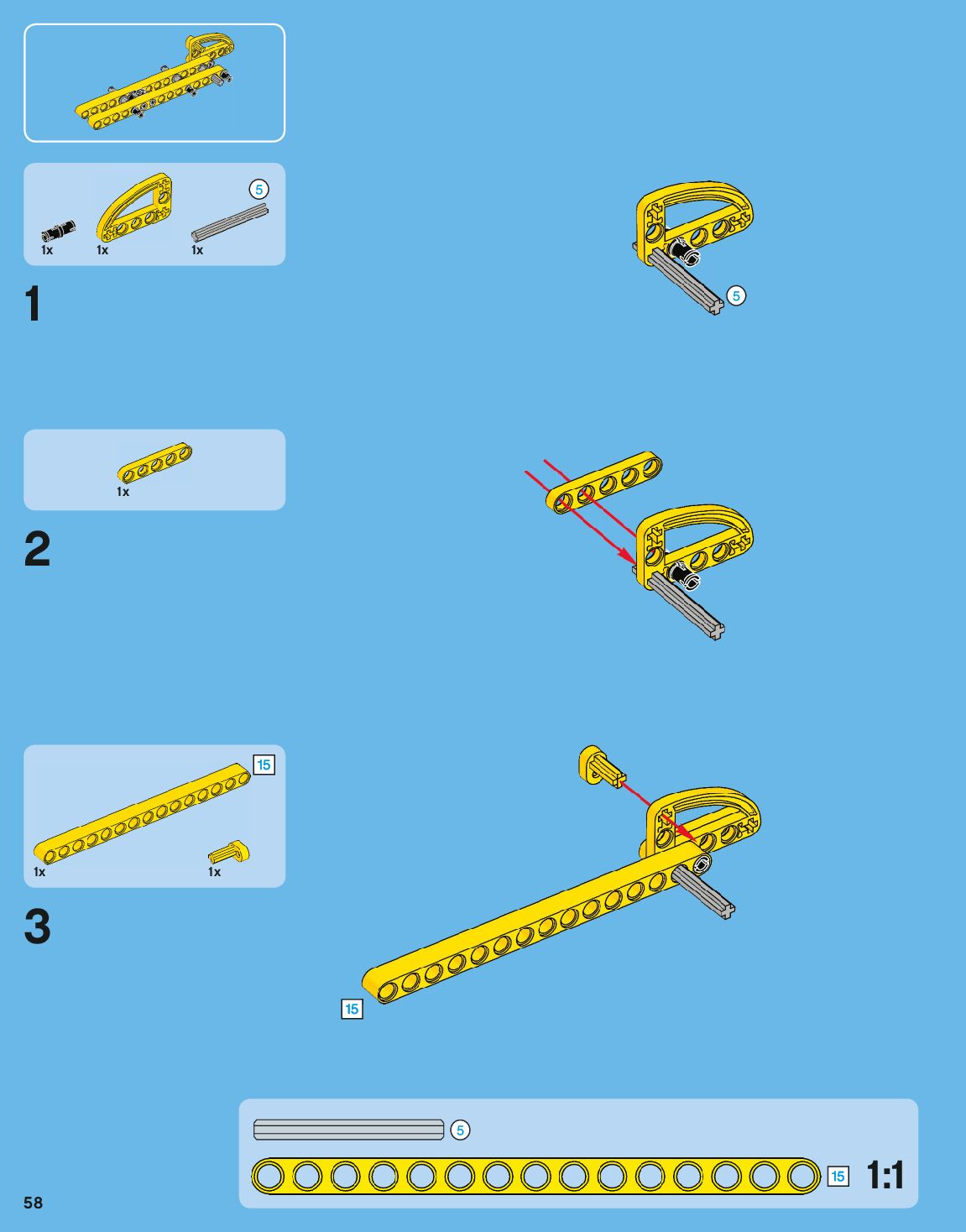 5
1x 1x 1x

1

5

1x

2

15
1x 1x

3

15

5

15 1:1

58