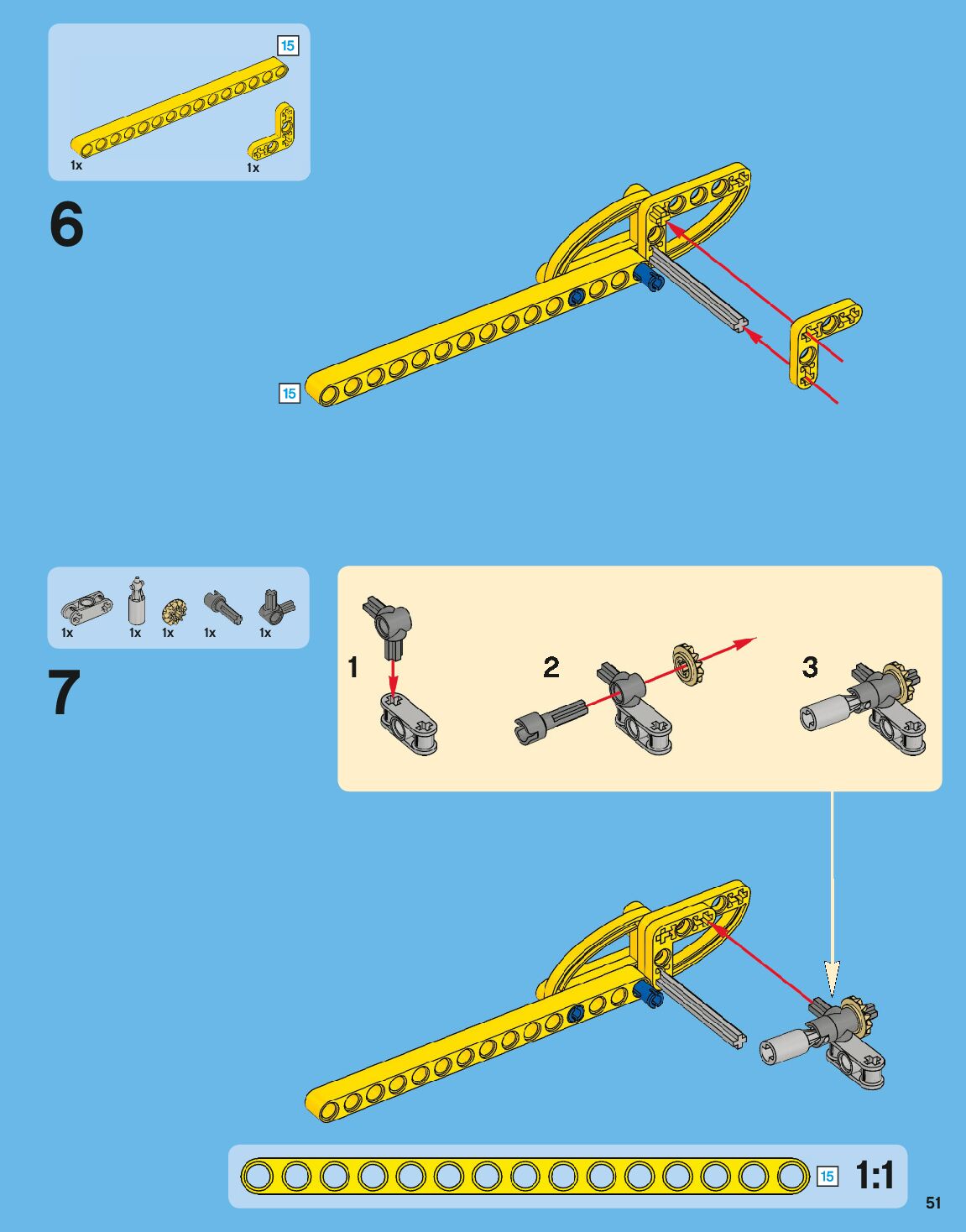 15

1x

1x

6

15

1x 1x 1x 1x 1x

7

1

2

3

15 1:1

51