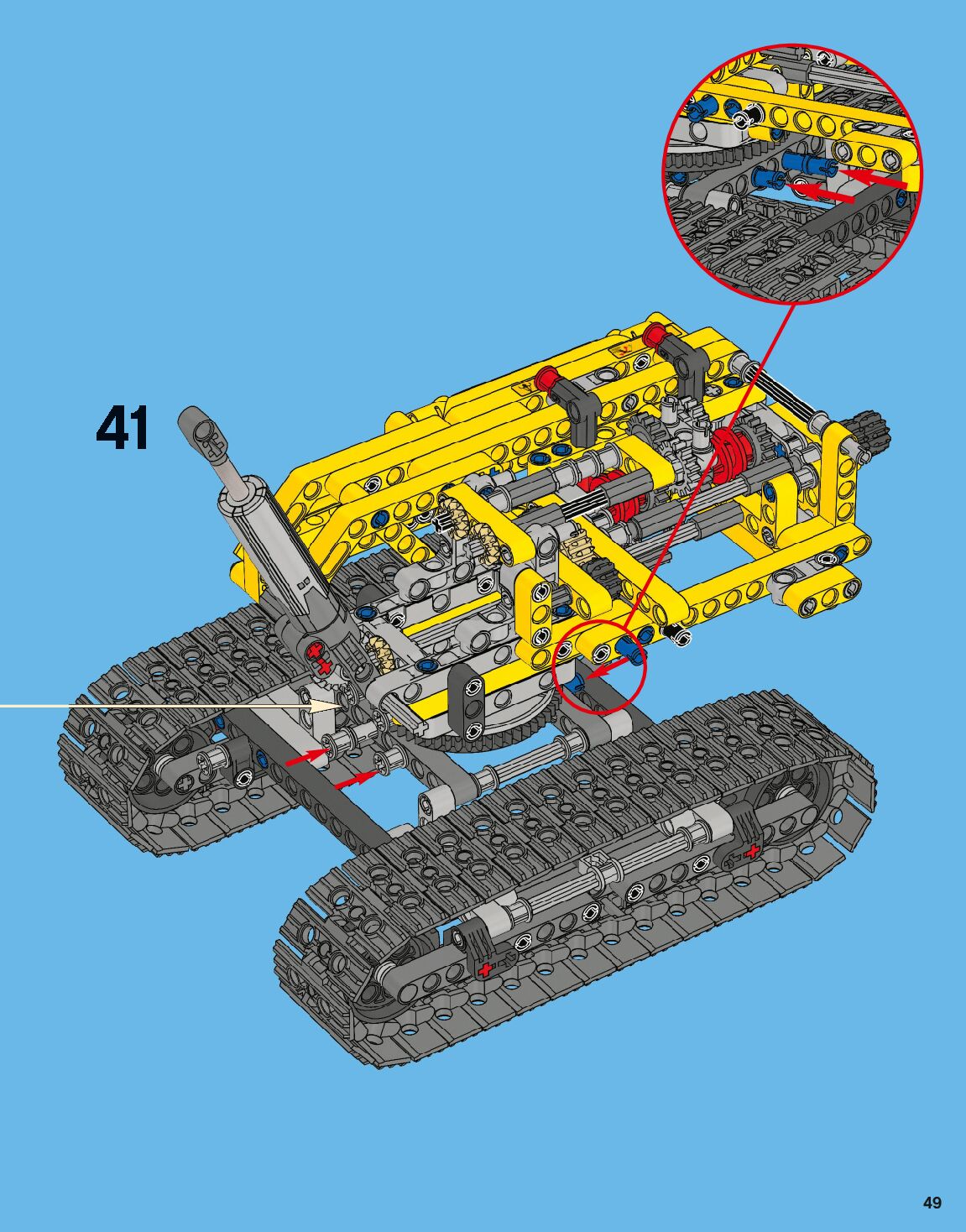 41

49