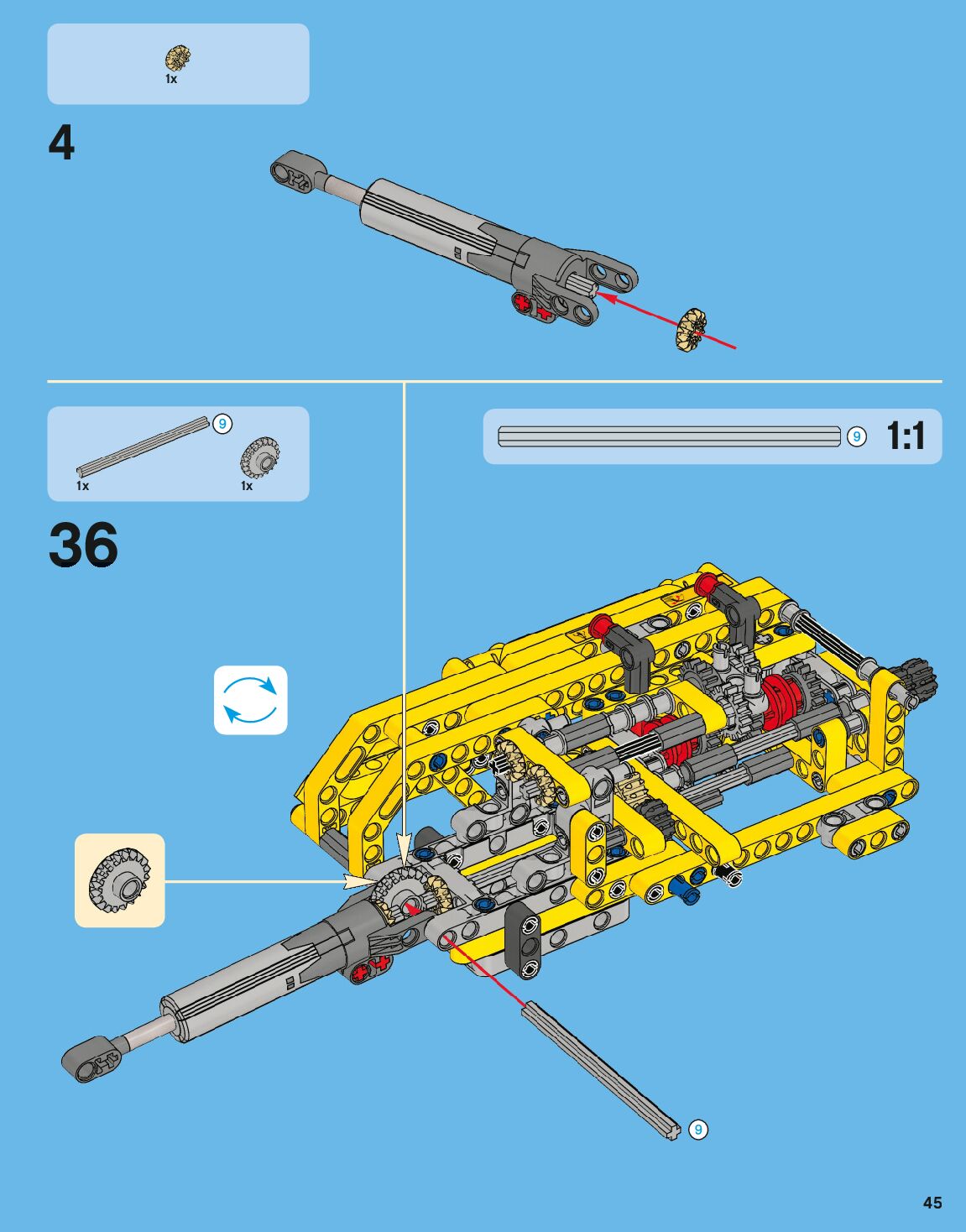 1x

4

9
1x
1x

9
1:1

36

9

45