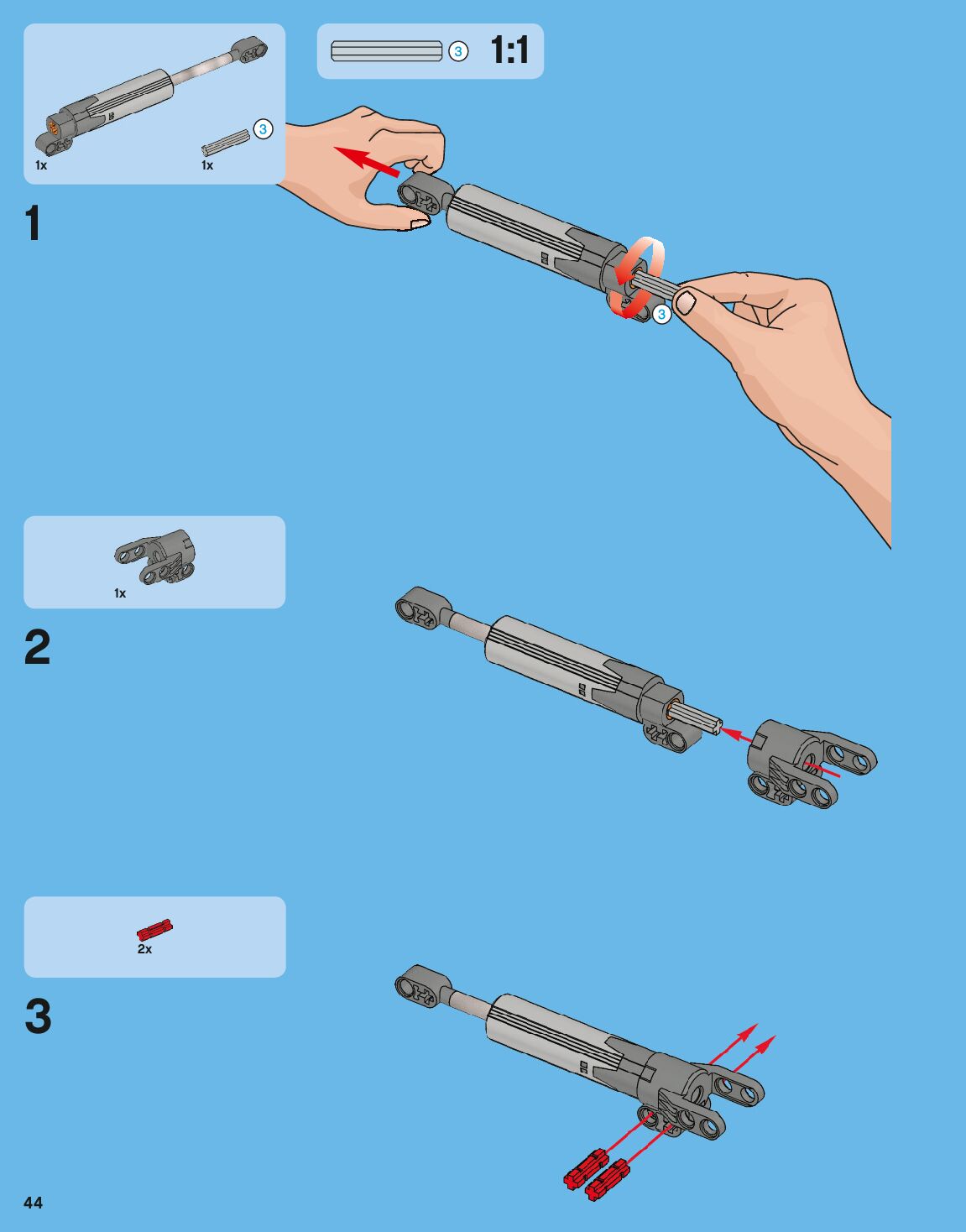 1x

3

1x

3

1:1

1

3

1x

2

2x

3

44