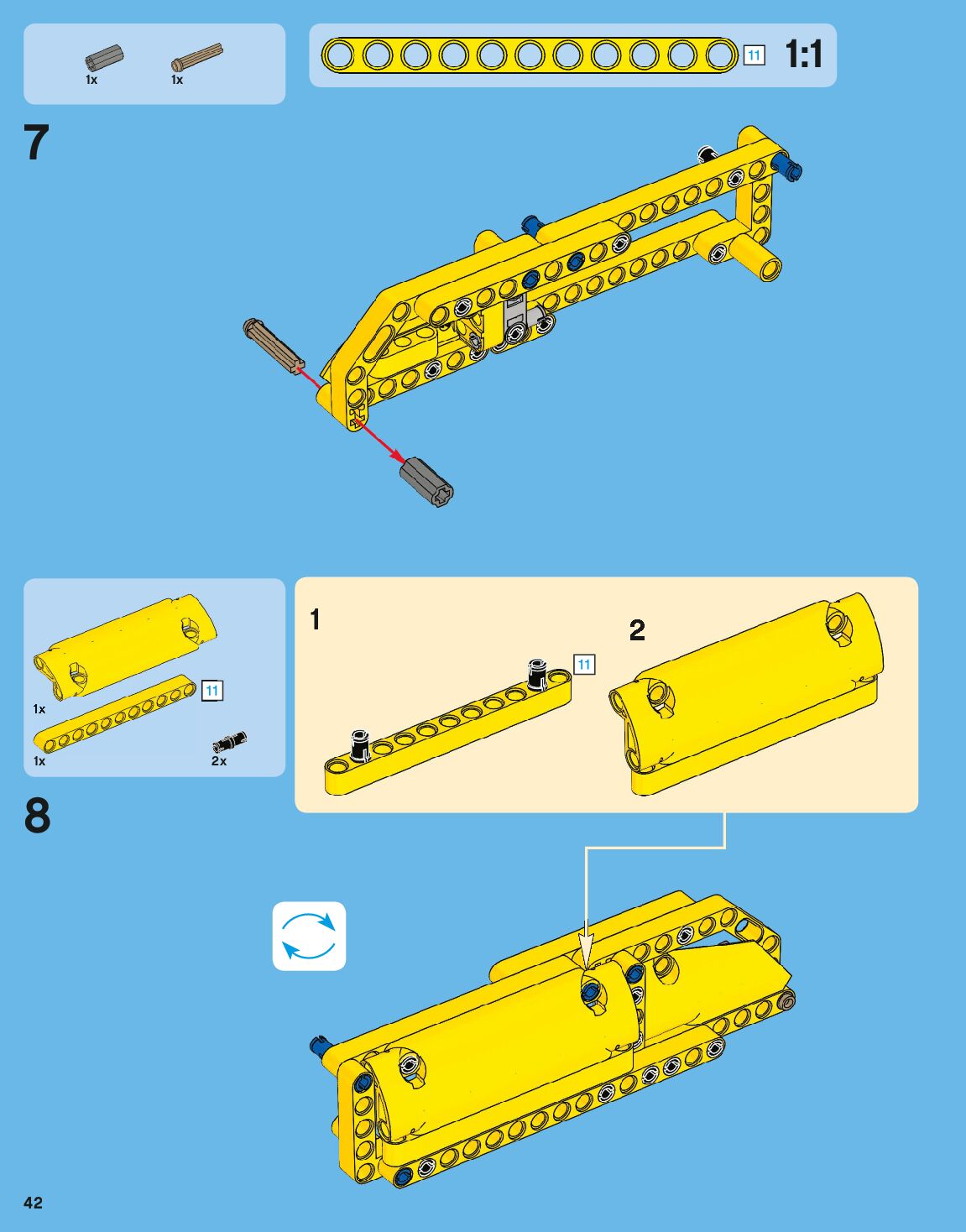 1x 1x

11 1:1

7

1x
11
1x 2x

8

1

11

2

42