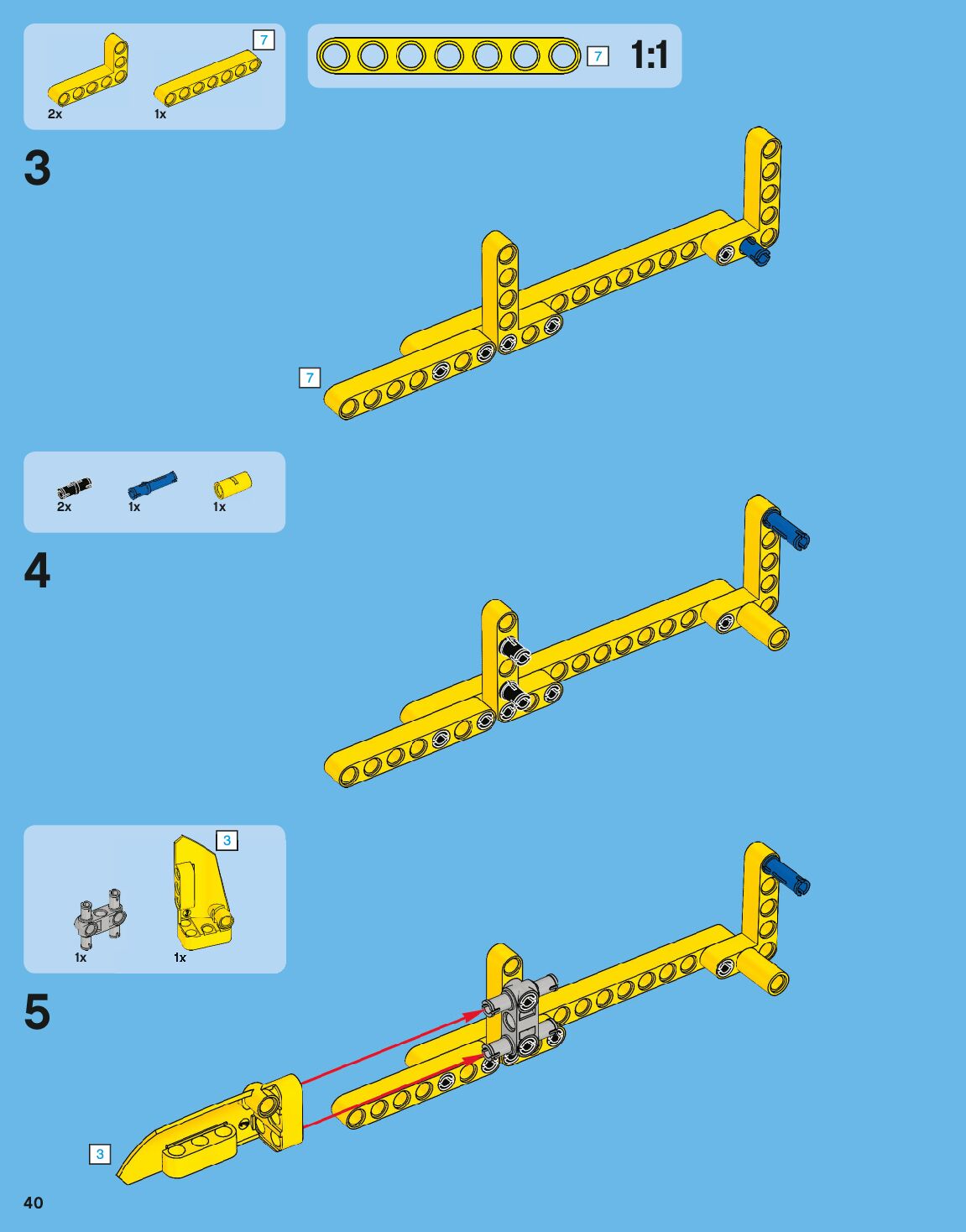 7
2x
1x

7 1:1

3

7

2x
1x
1x

4

3
1x
1x

5

3

40