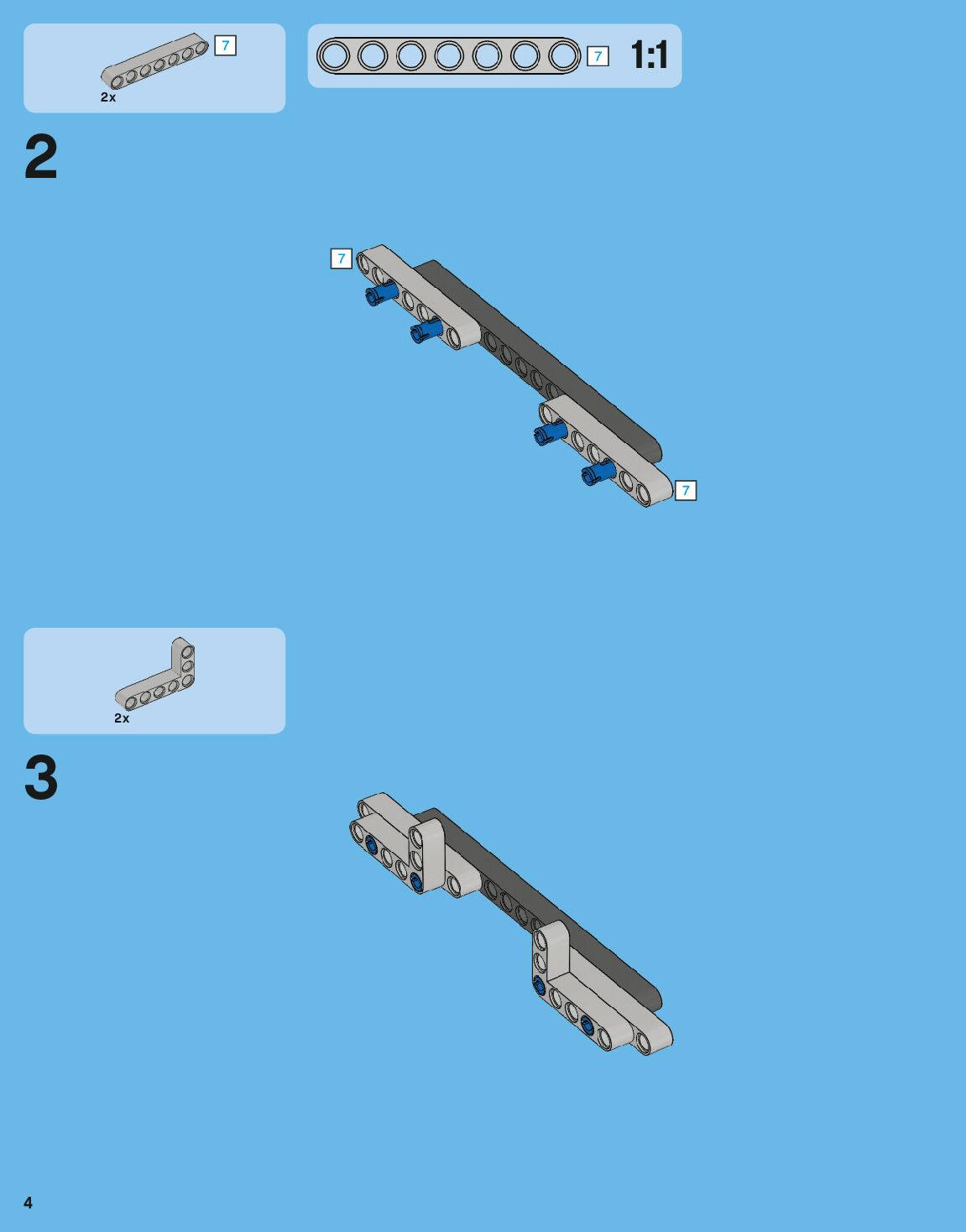 7
2x

7 1:1

2

7

7

2x

3

4