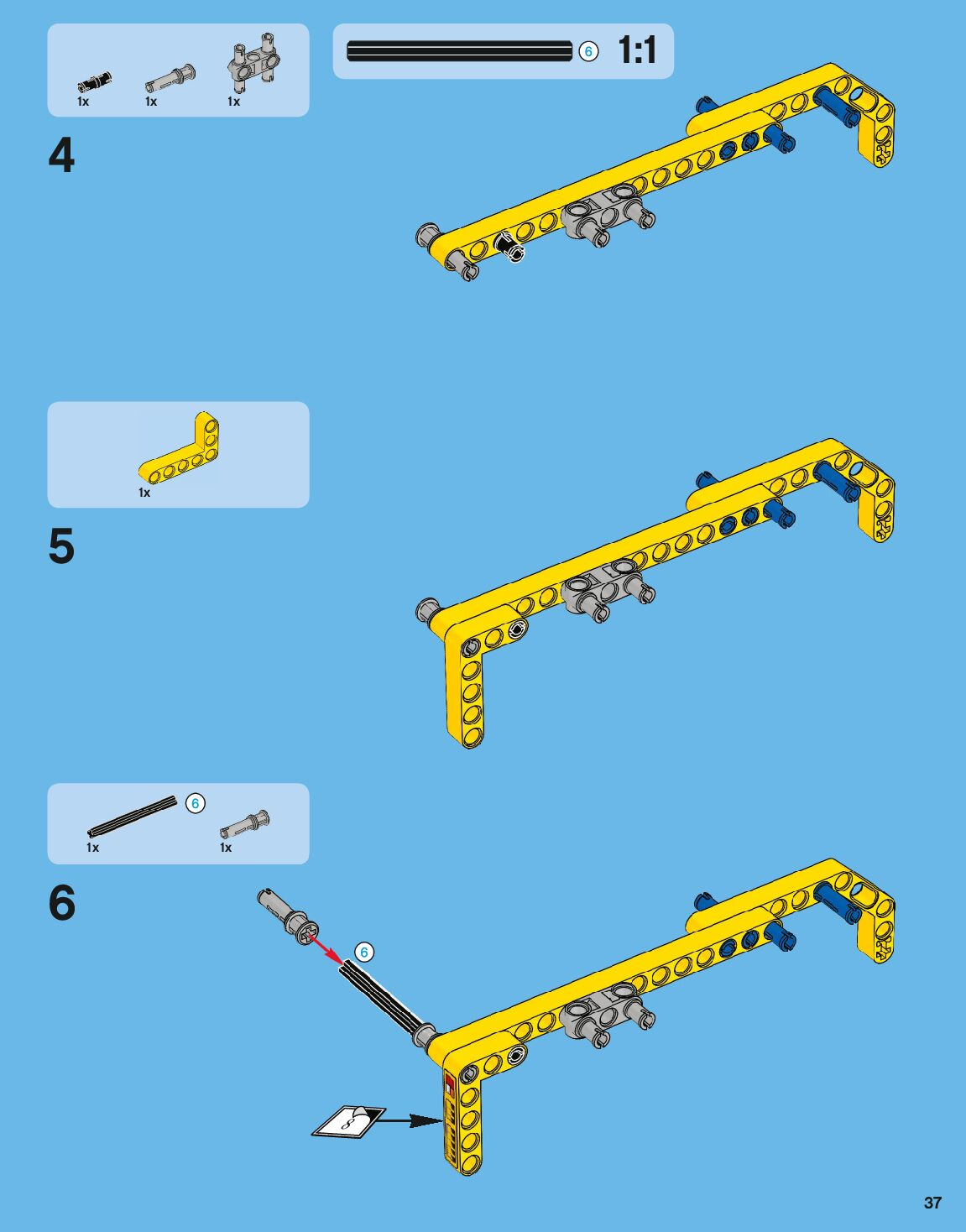 1x 1x 1x

6 1:1

4

1x

5

6 1x 1x

6

6

8

37