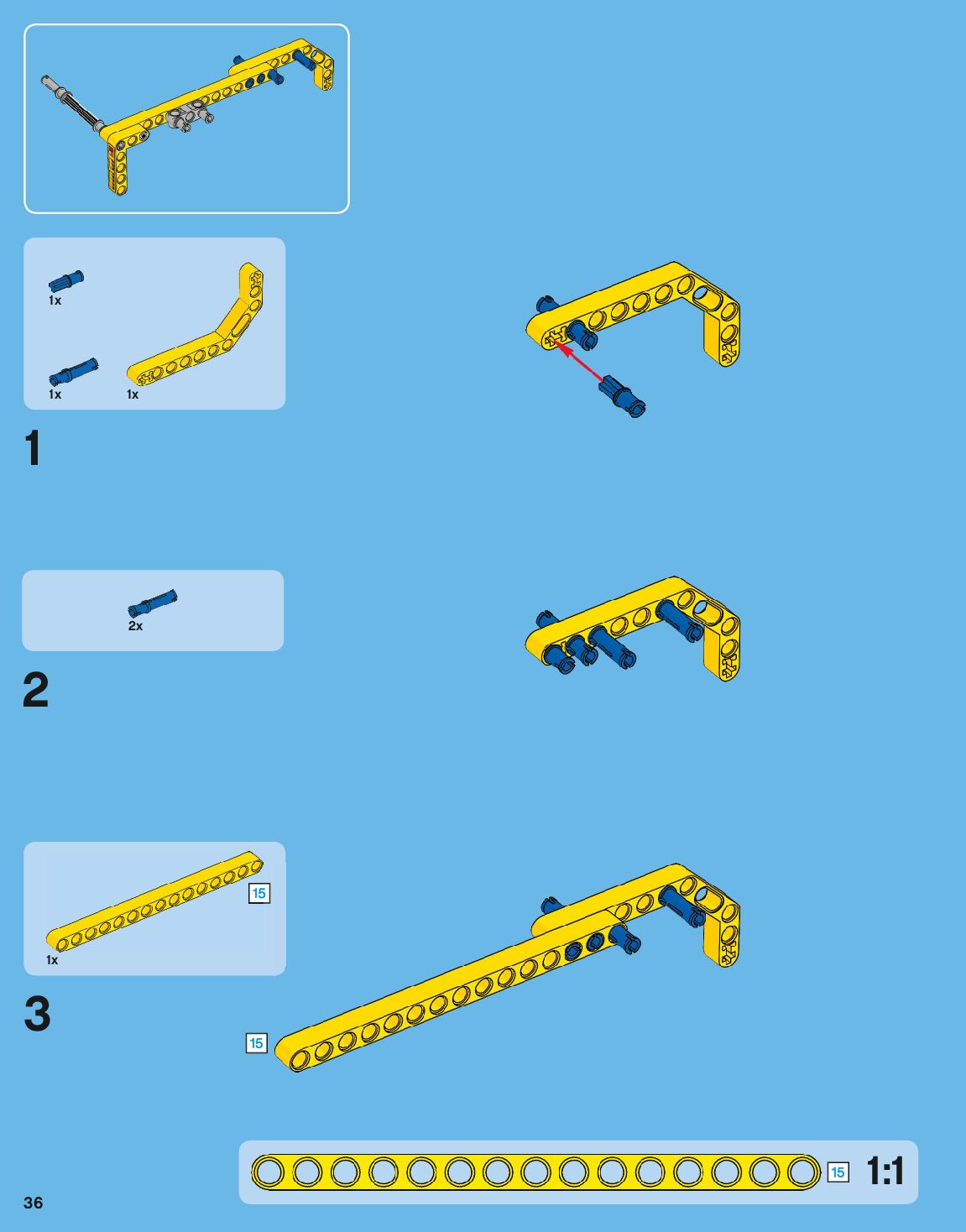 1x

1x 1x

1

2x

2

15

1x

3

15

15 1:1

36