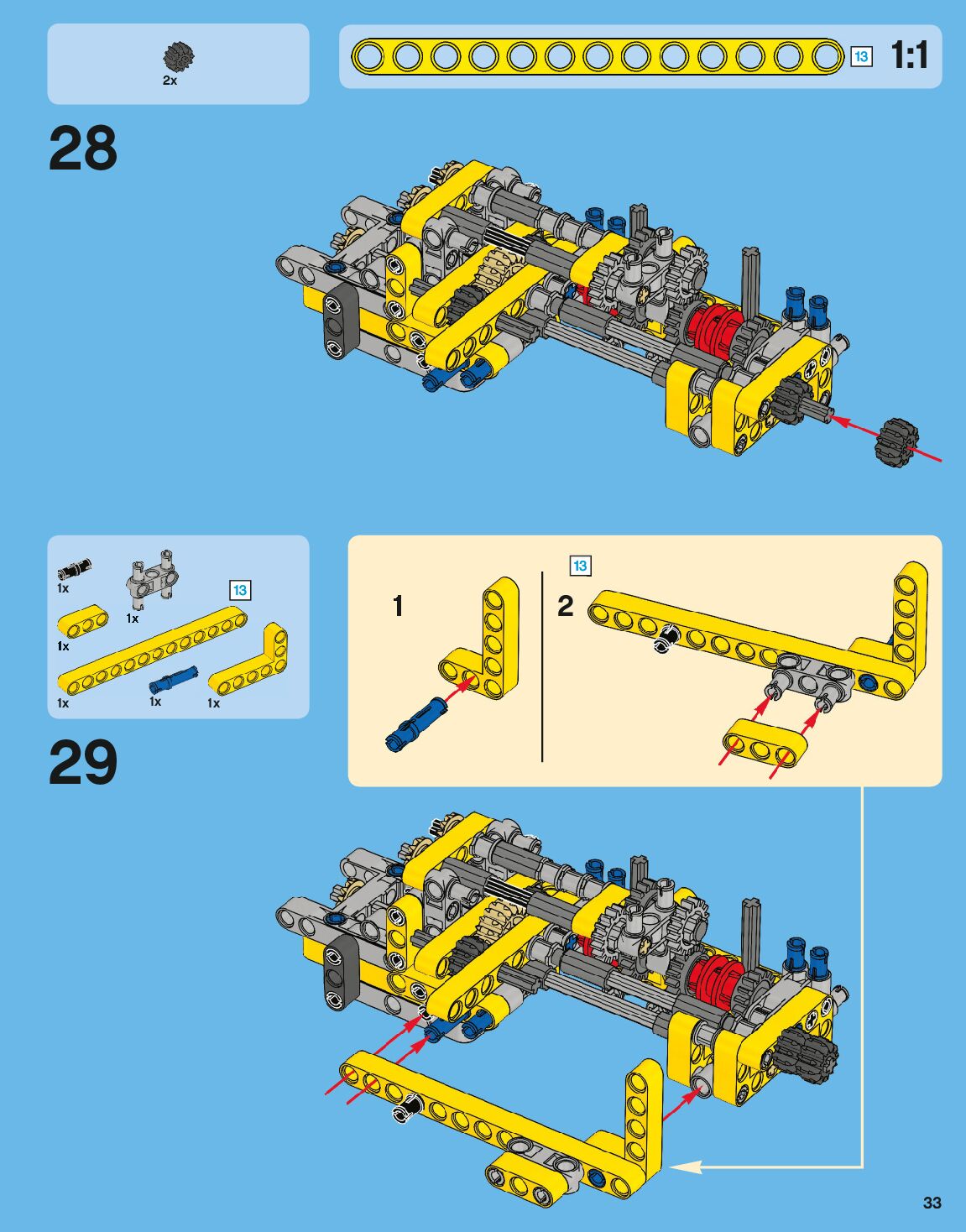 2x

13 1:1

28

1x
1x
13
1x
1x
1x
1x

29

13

1

2

33