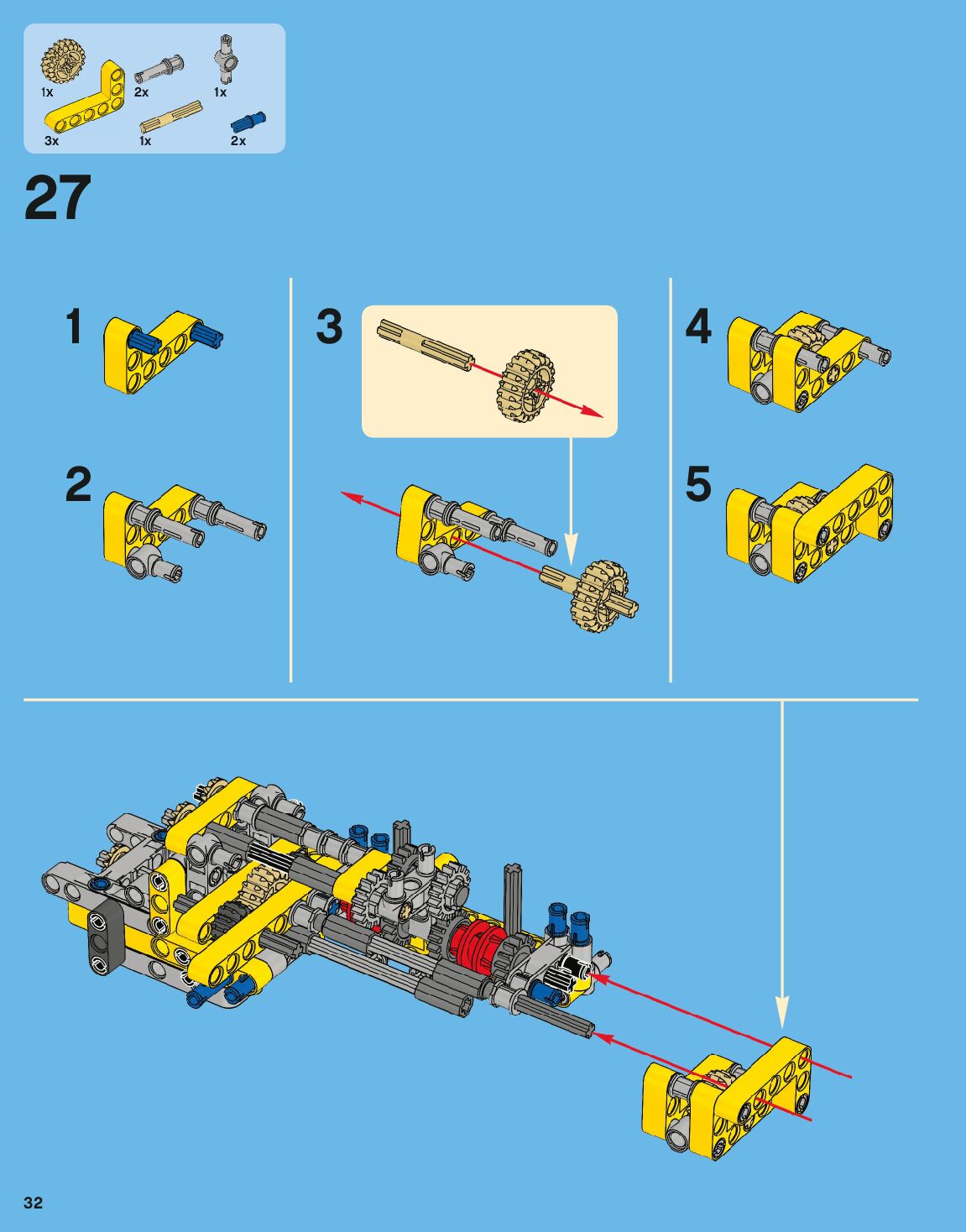 1x
2x
1x
3x
1x
2x

27

1

2

3

4

5

32