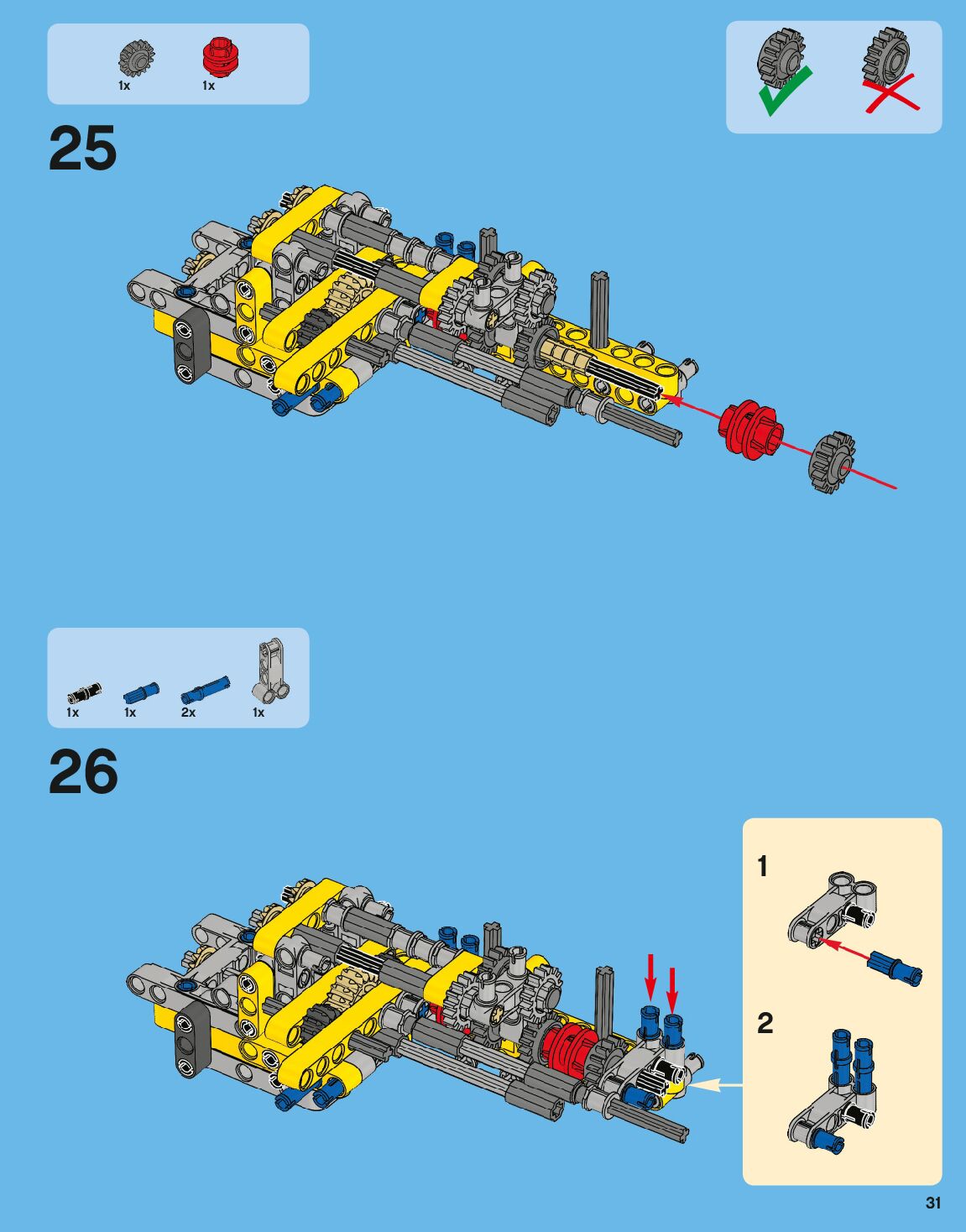 1x 1x

25

1x 1x 2x 1x

26

1

2

31