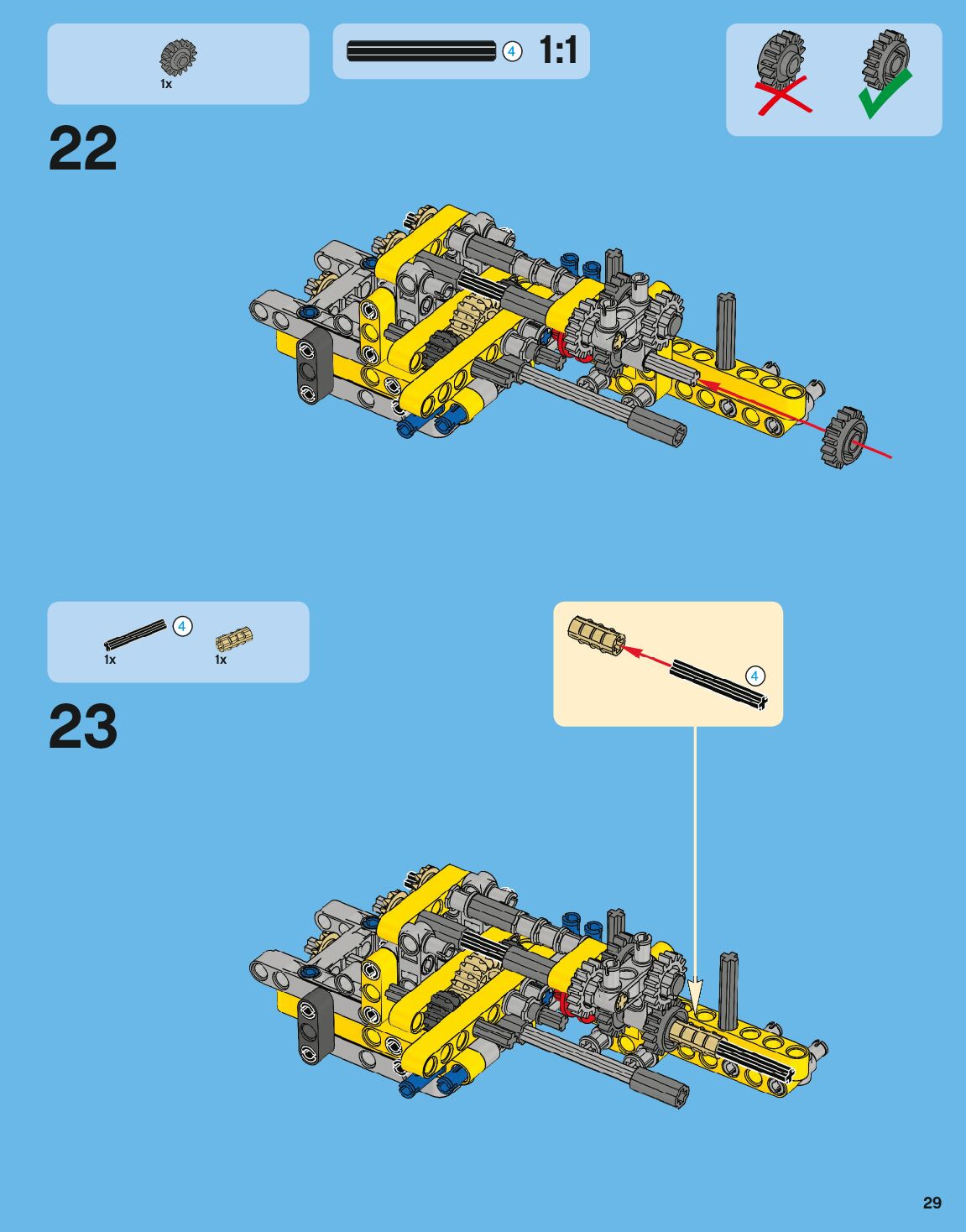 1x

4 1:1

22

4
1x 1x

4

23

29