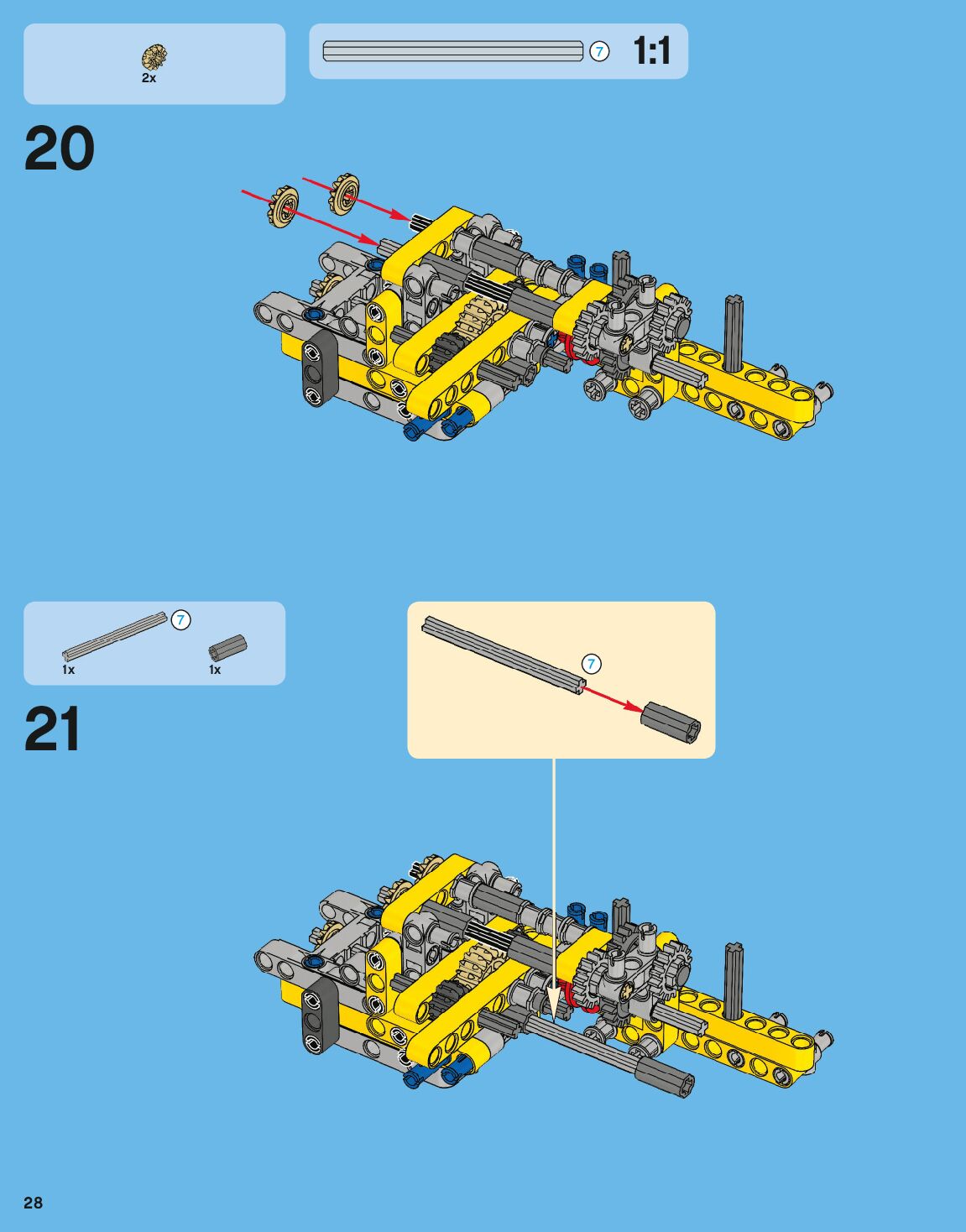 2x

7 1:1

20

7

1x

1x

21

7

28