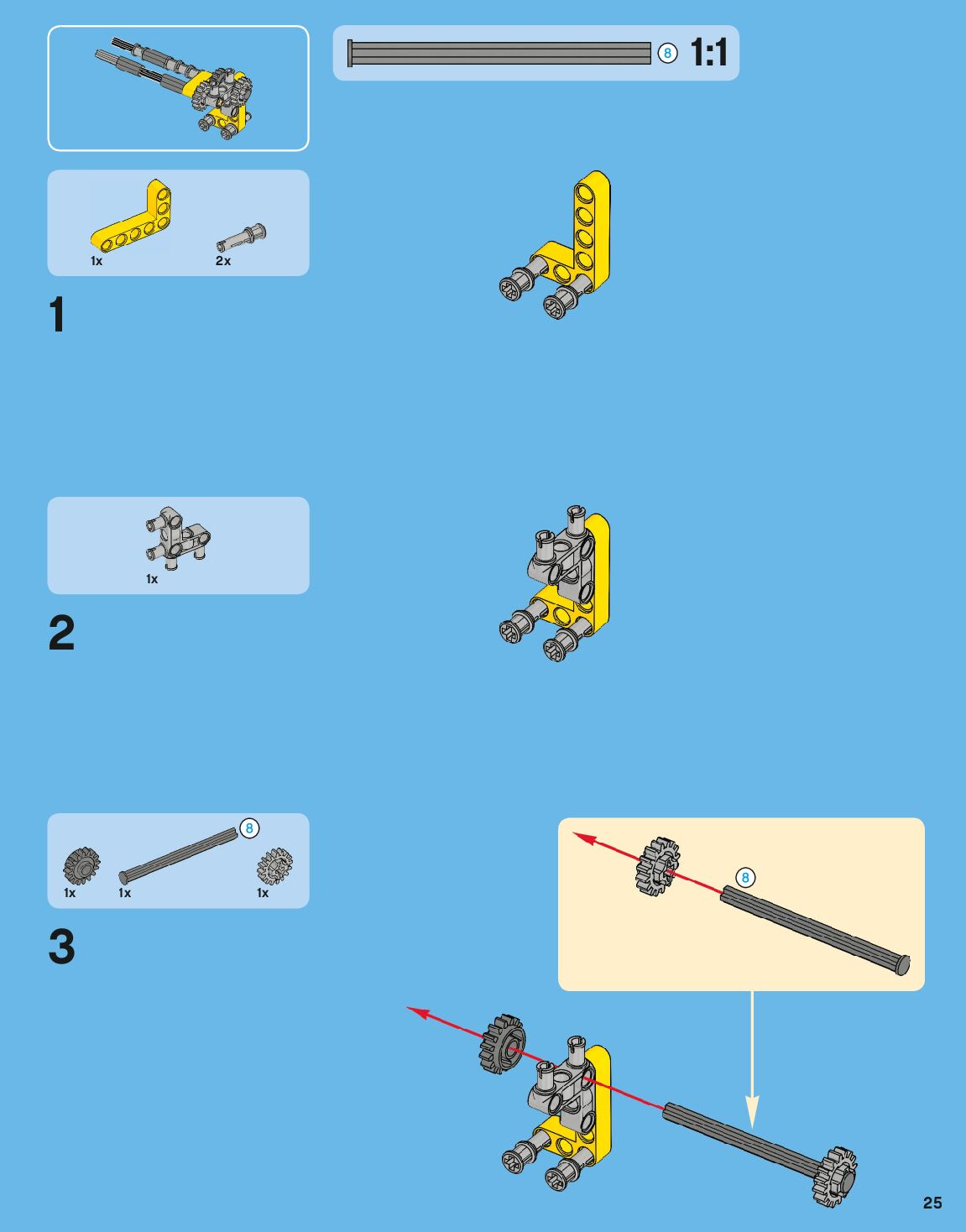 8 1:1

1x 2x

1

1x

2

8
1x 1x 1x

3

8

25