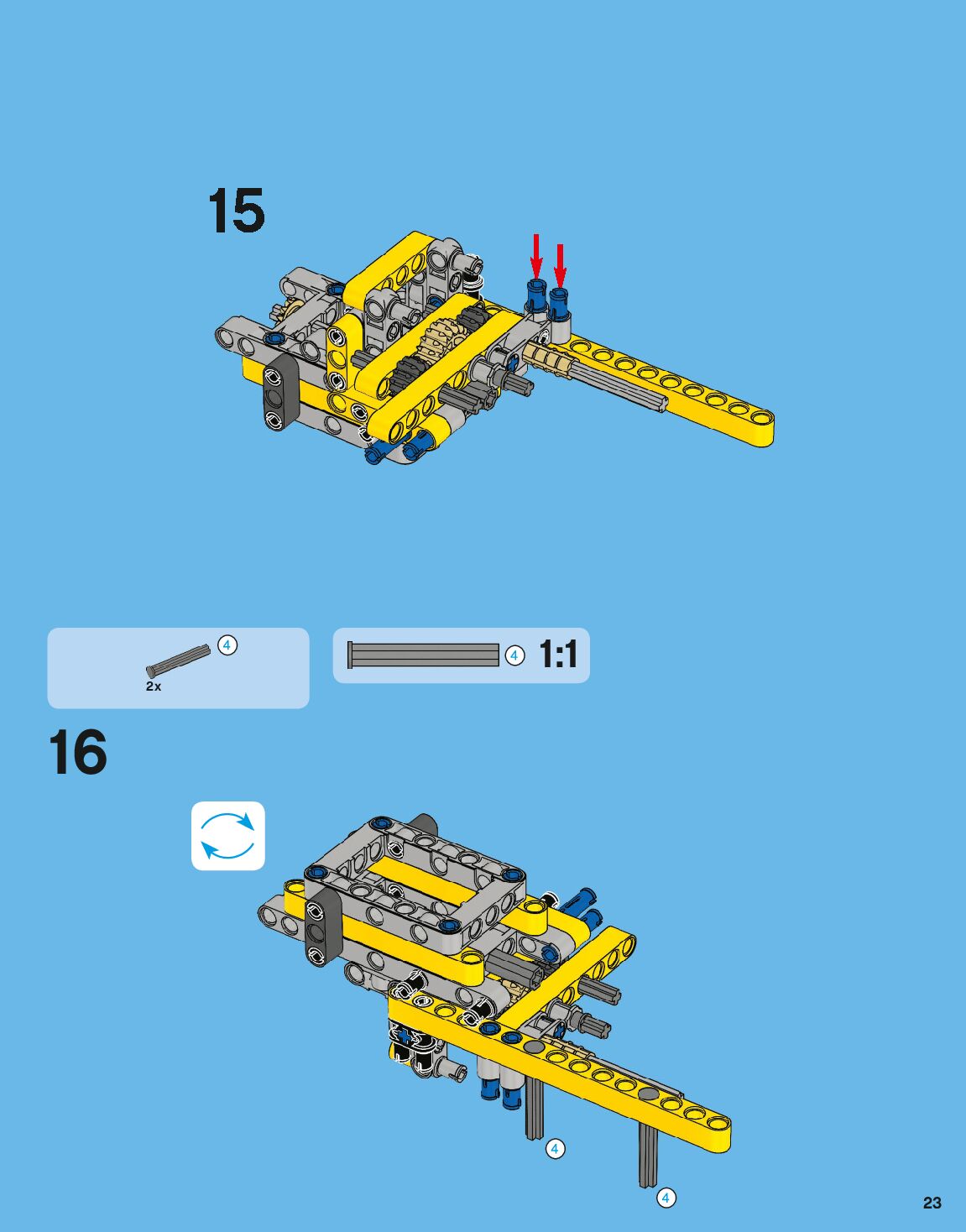 15

4
2x

4 1:1

16

4

4

23